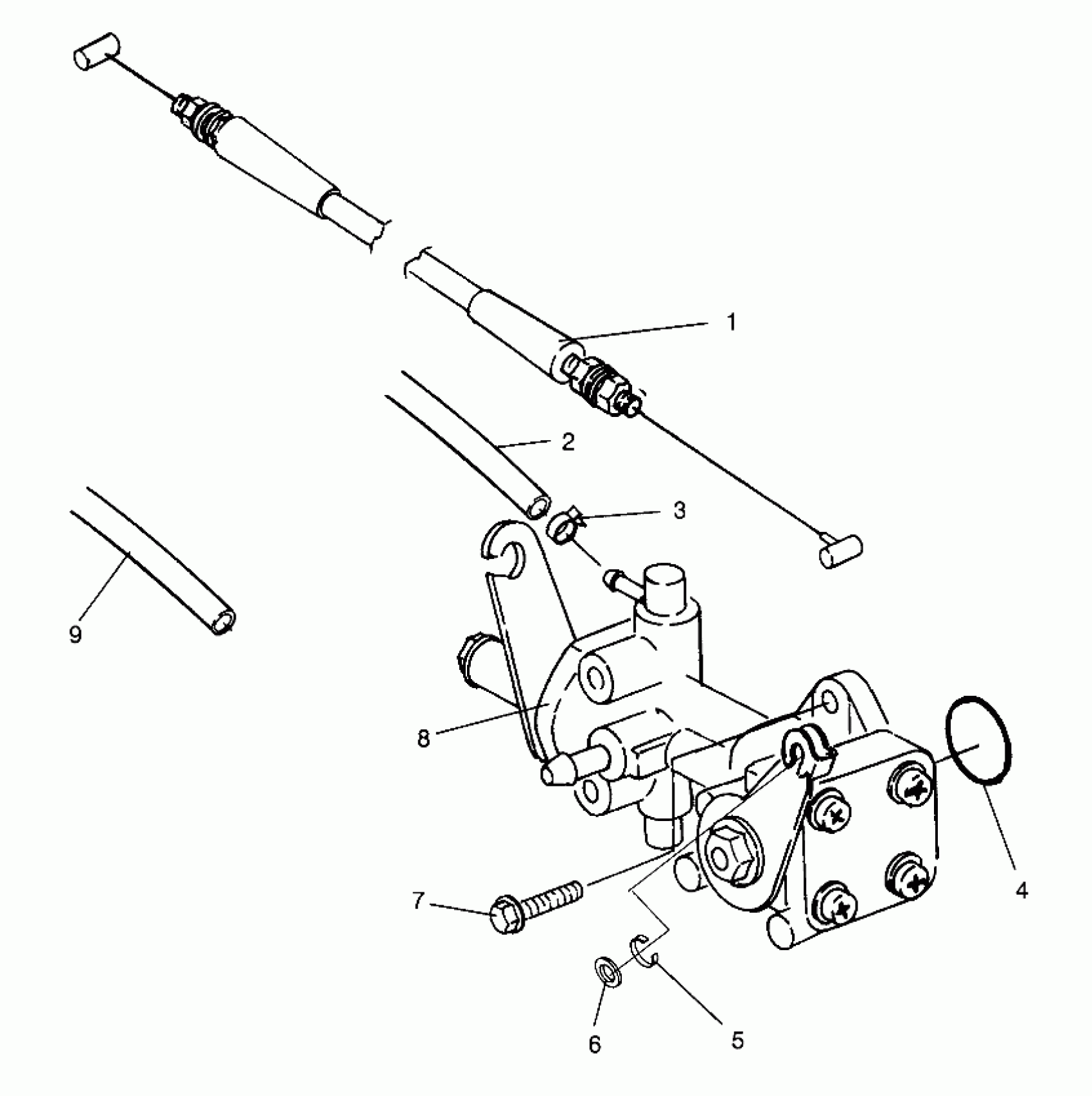 1
2
3
9
8
4
7
6
5