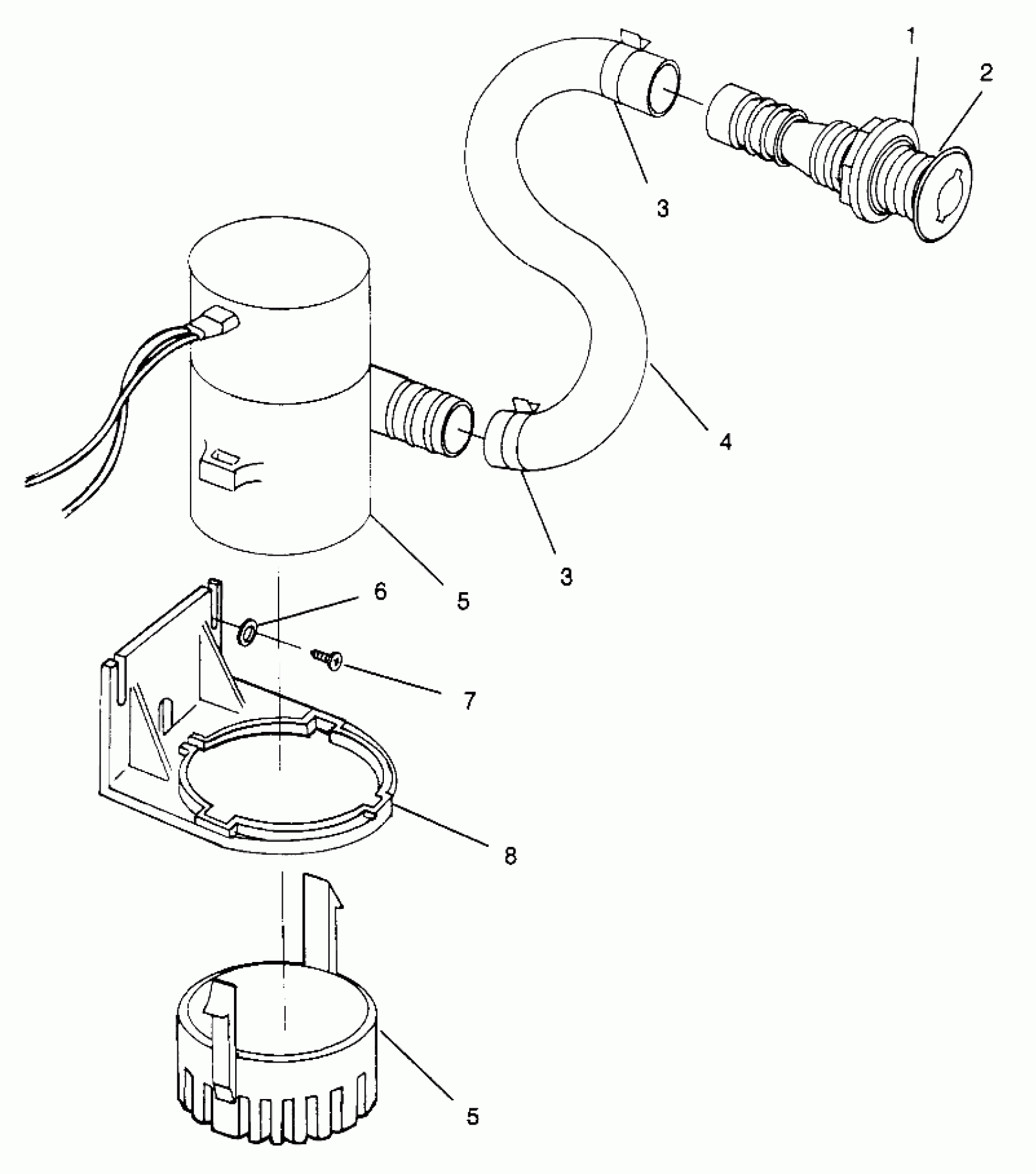 1
2
3
4
3
5
6
7
8
5