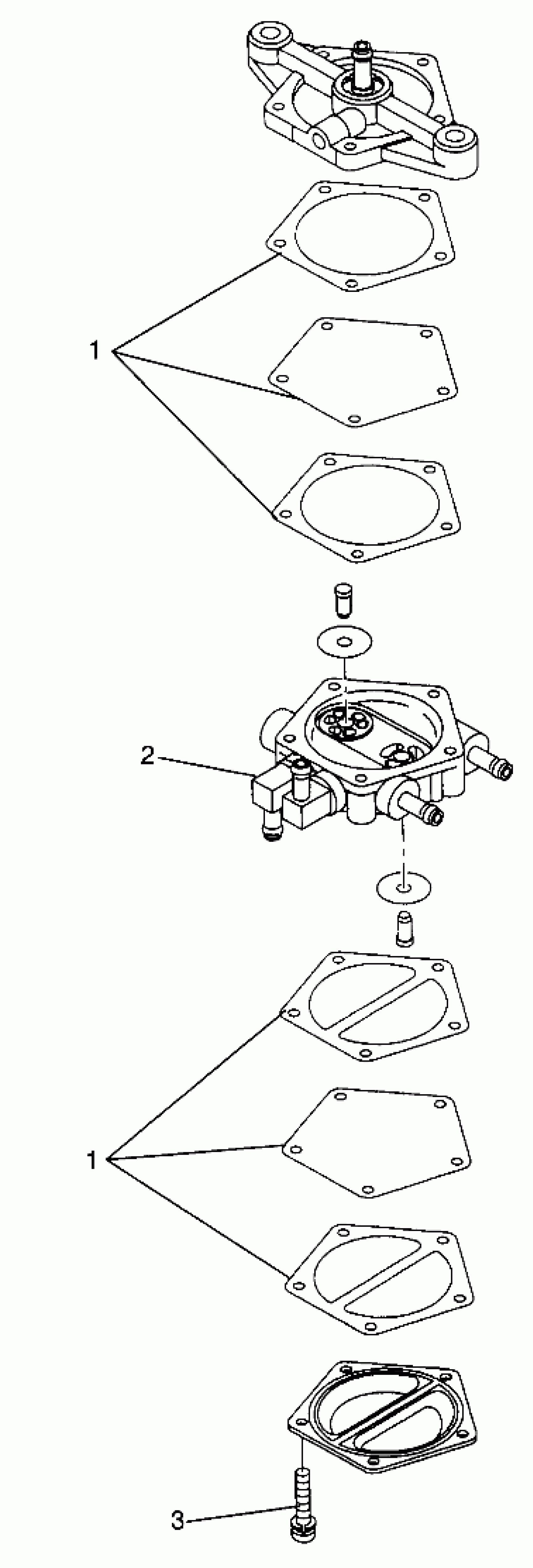 1
2
1
3