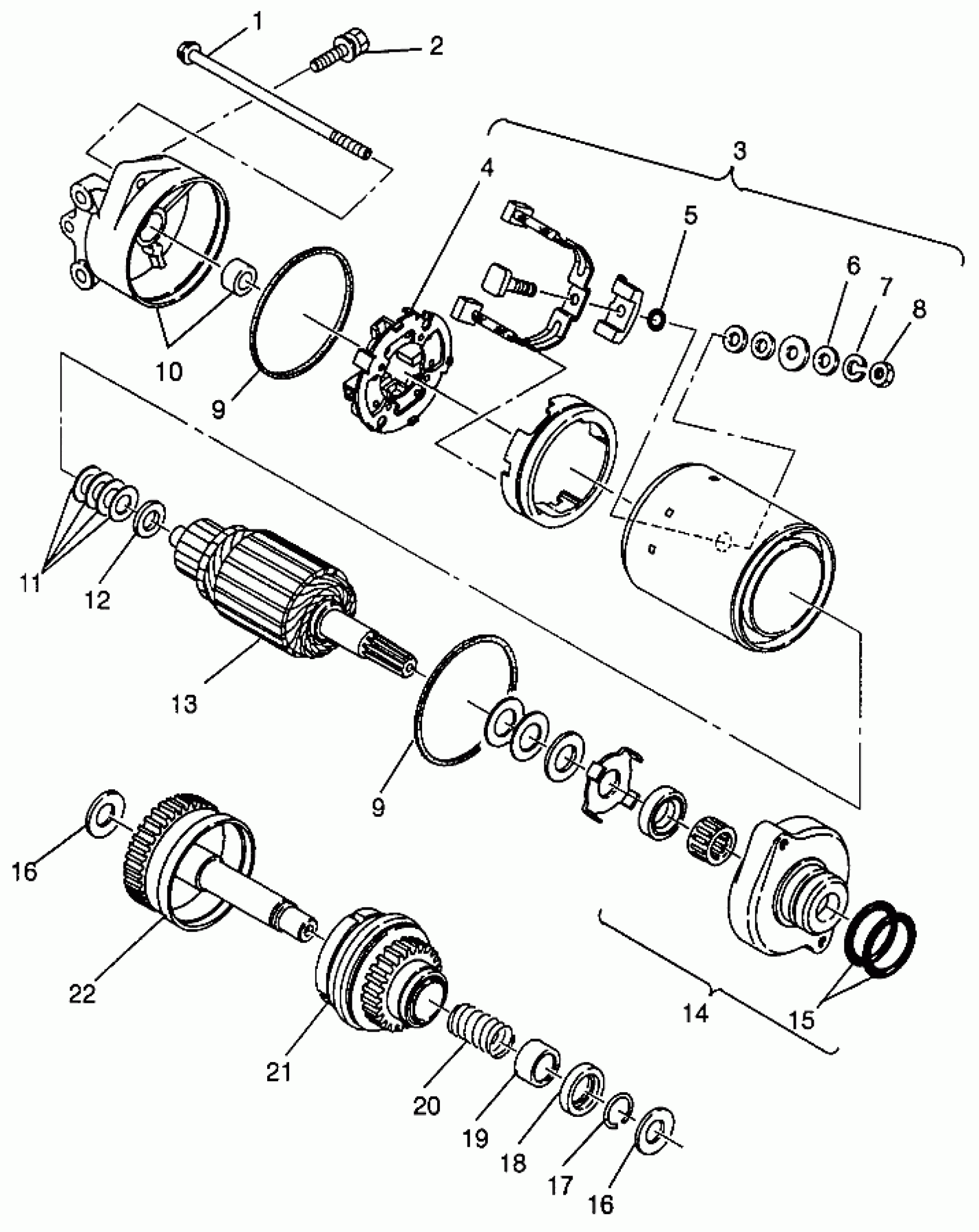 1
2
3
4
5
6
7
8
10
9
11
12
13
9
16
22
21
20
19
18
17
16
14
15