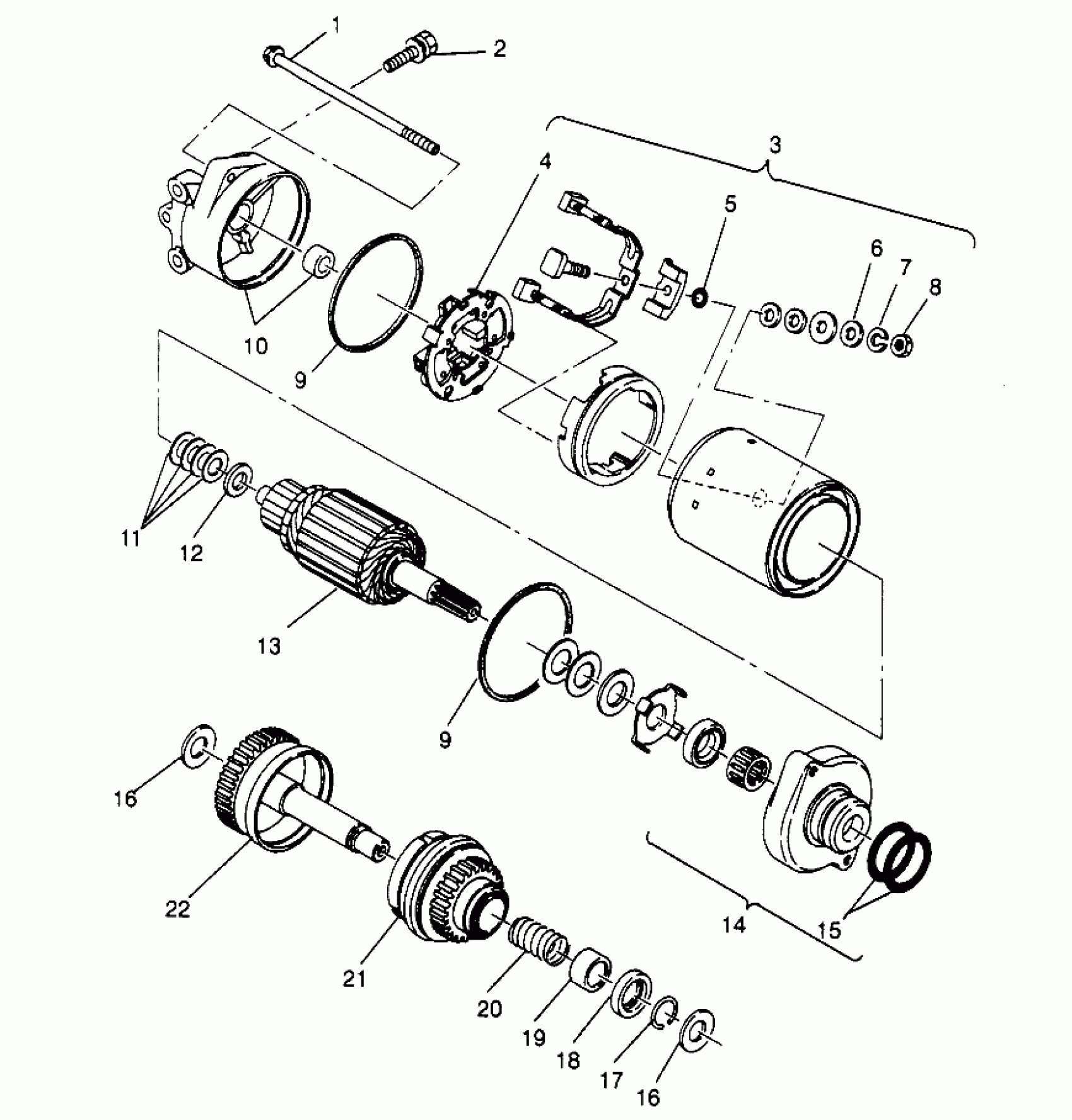 1
2
3
4
5
6
7
8
10
9
11
12
13
9
16
22
21
20
19
18
17
16
14
15