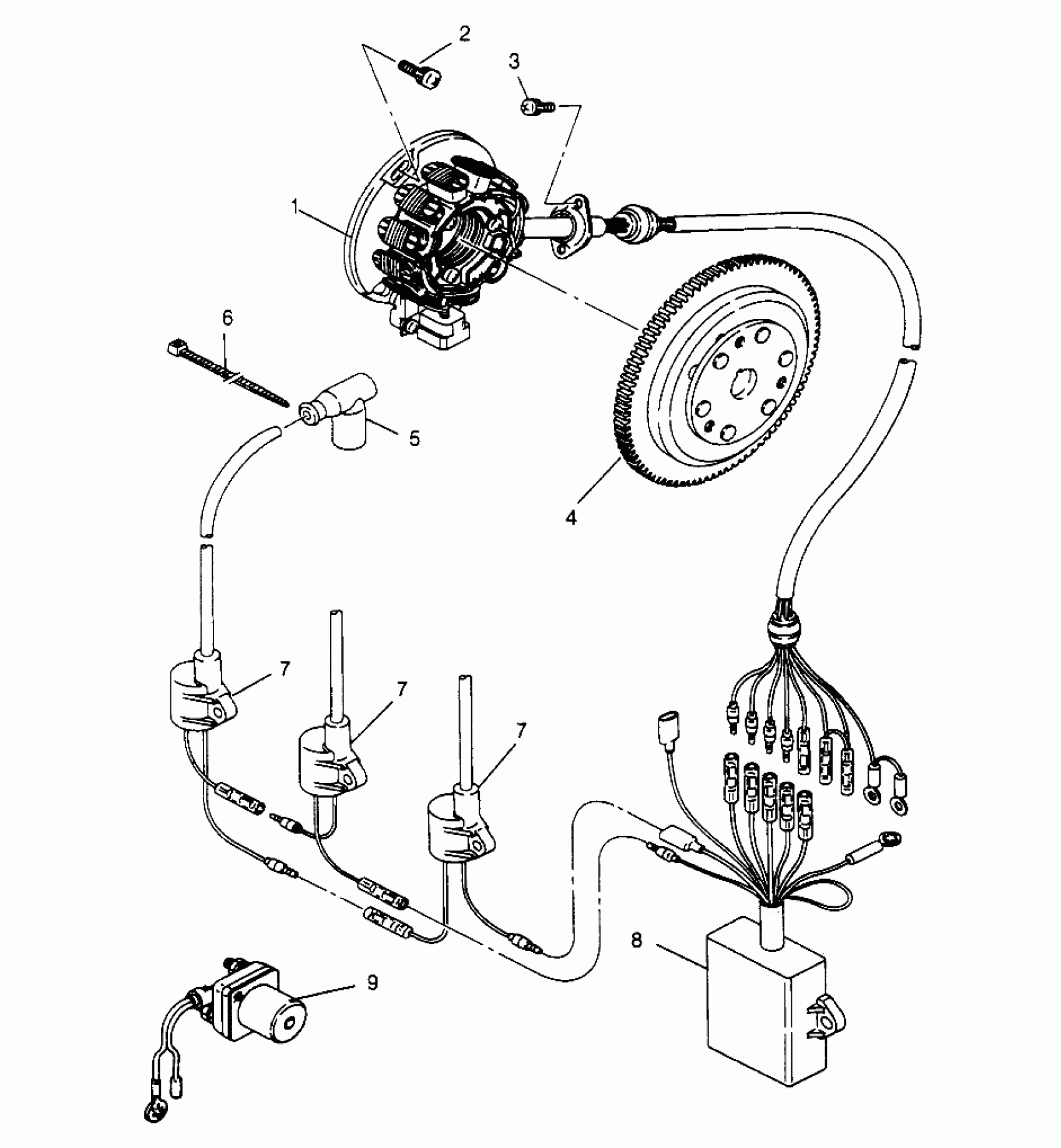 2
3
1
6
5
4
7
7
7
8
9