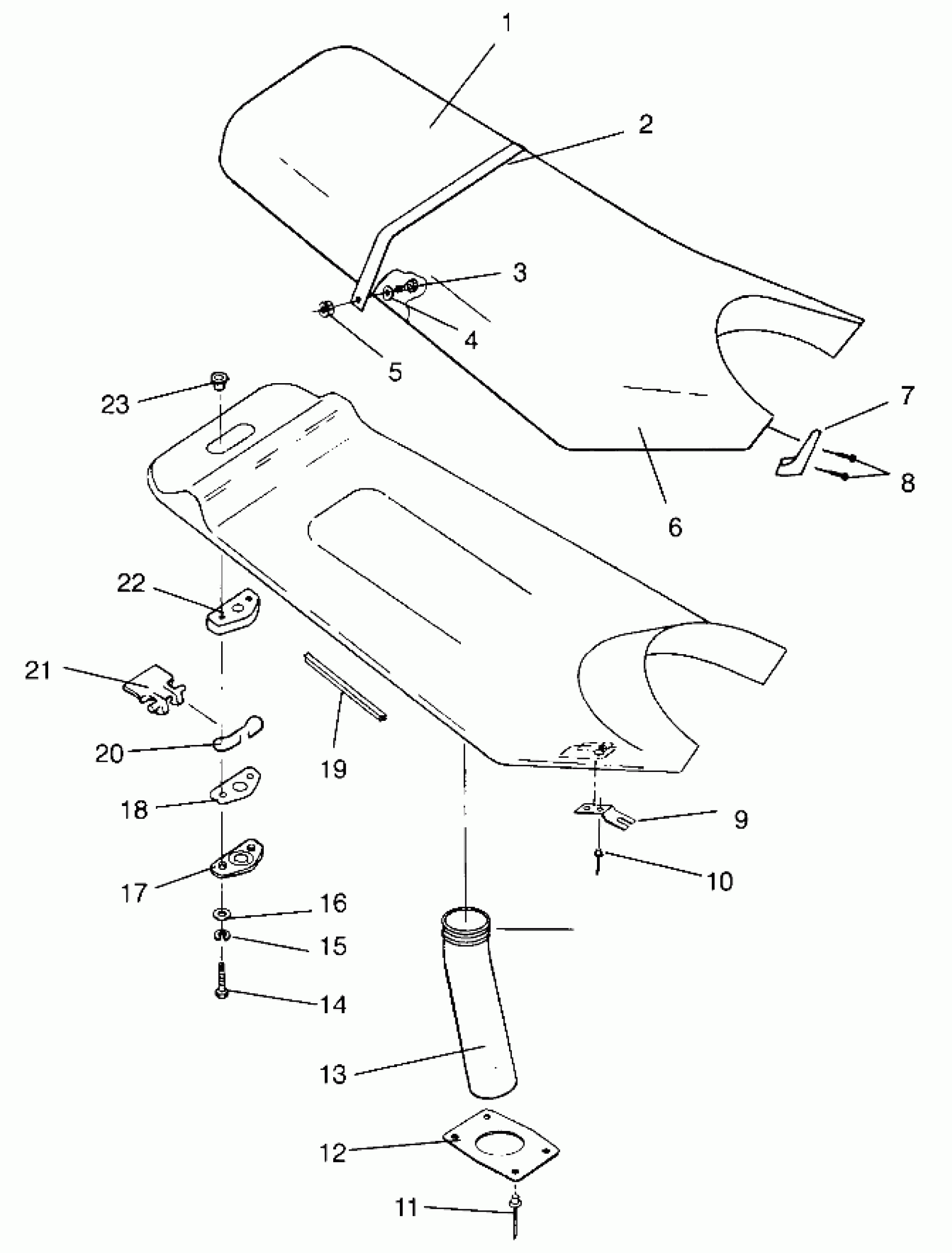 1
2
3
4
5
23
7
8
6
22
21
20
19
18
9
10
17
16
15
14
13
12
11