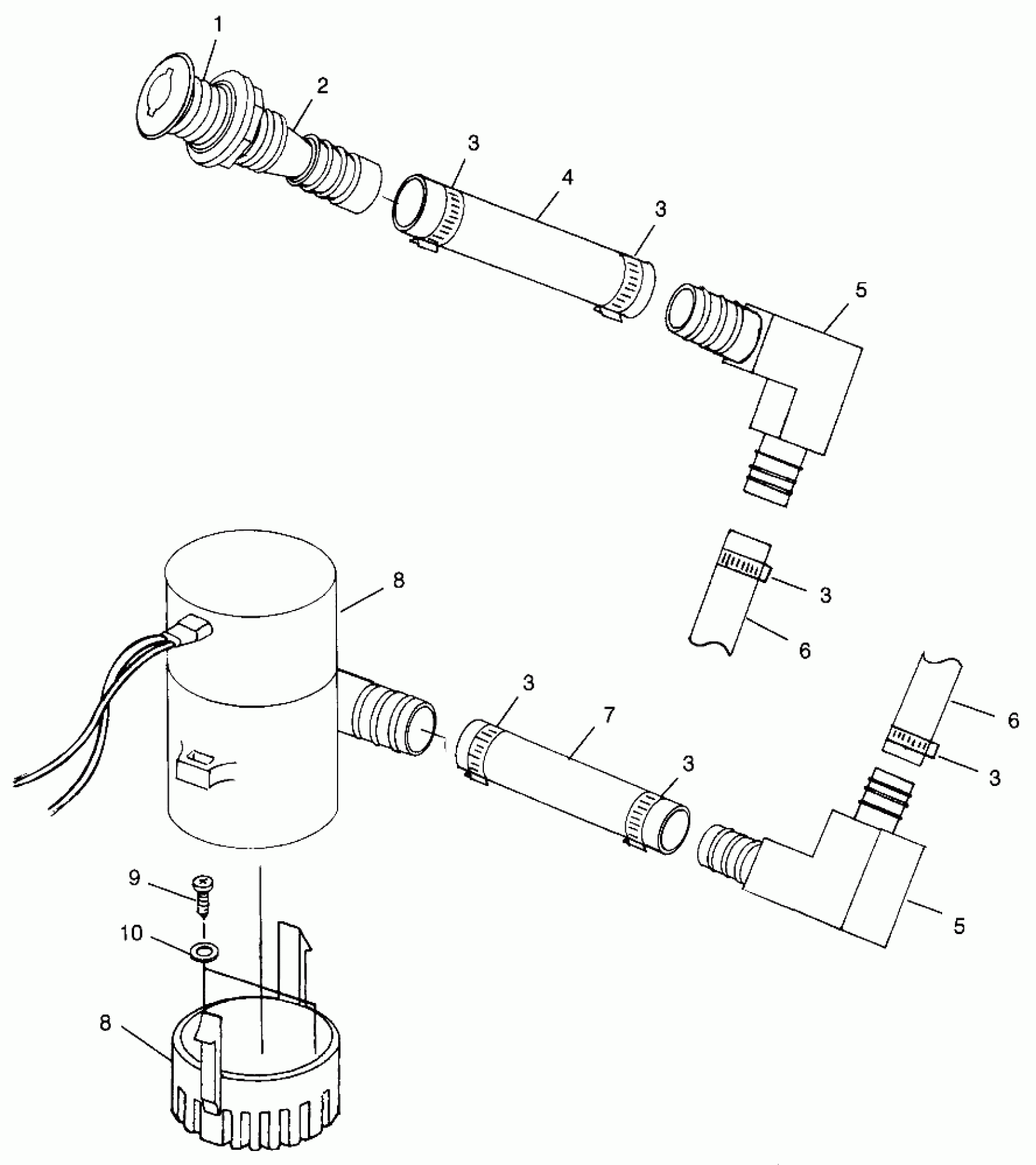 1
2
3
4
3
5
8
3
6
3
7
3
6
3
9
10
5
8