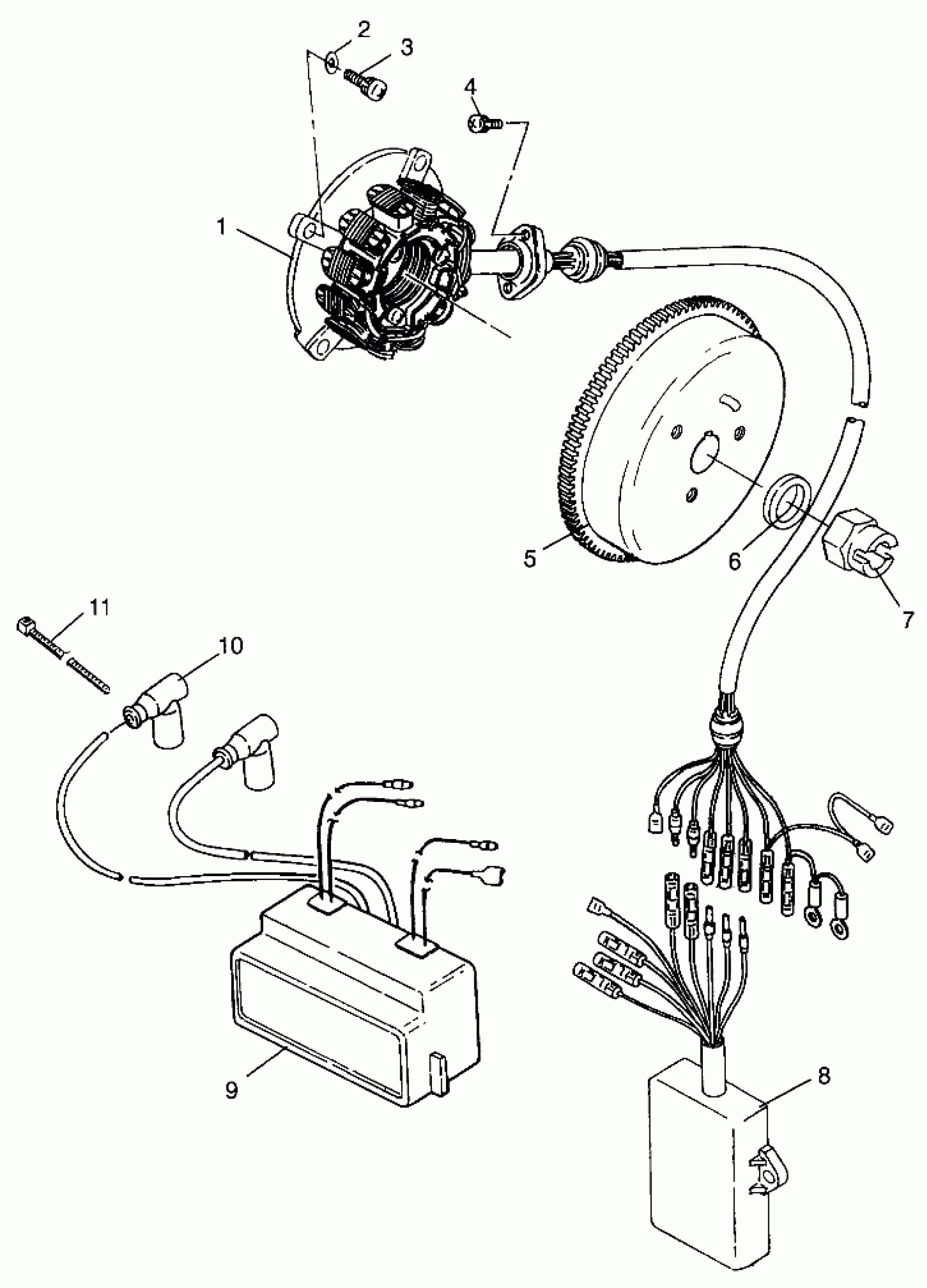 2
3
4
1
5
6
7
11
10
9
8