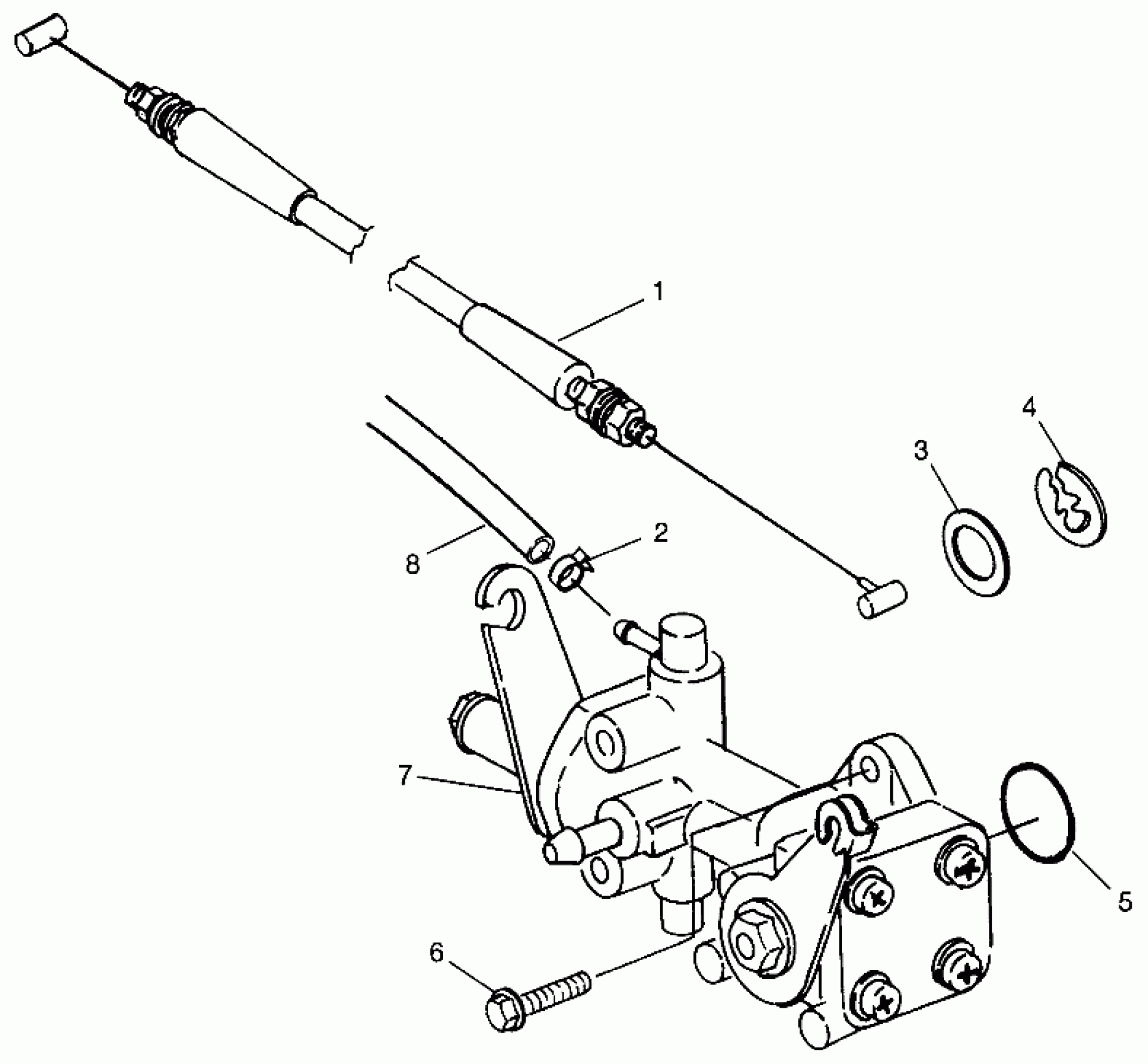 1
4
3
2
8
7
5
6