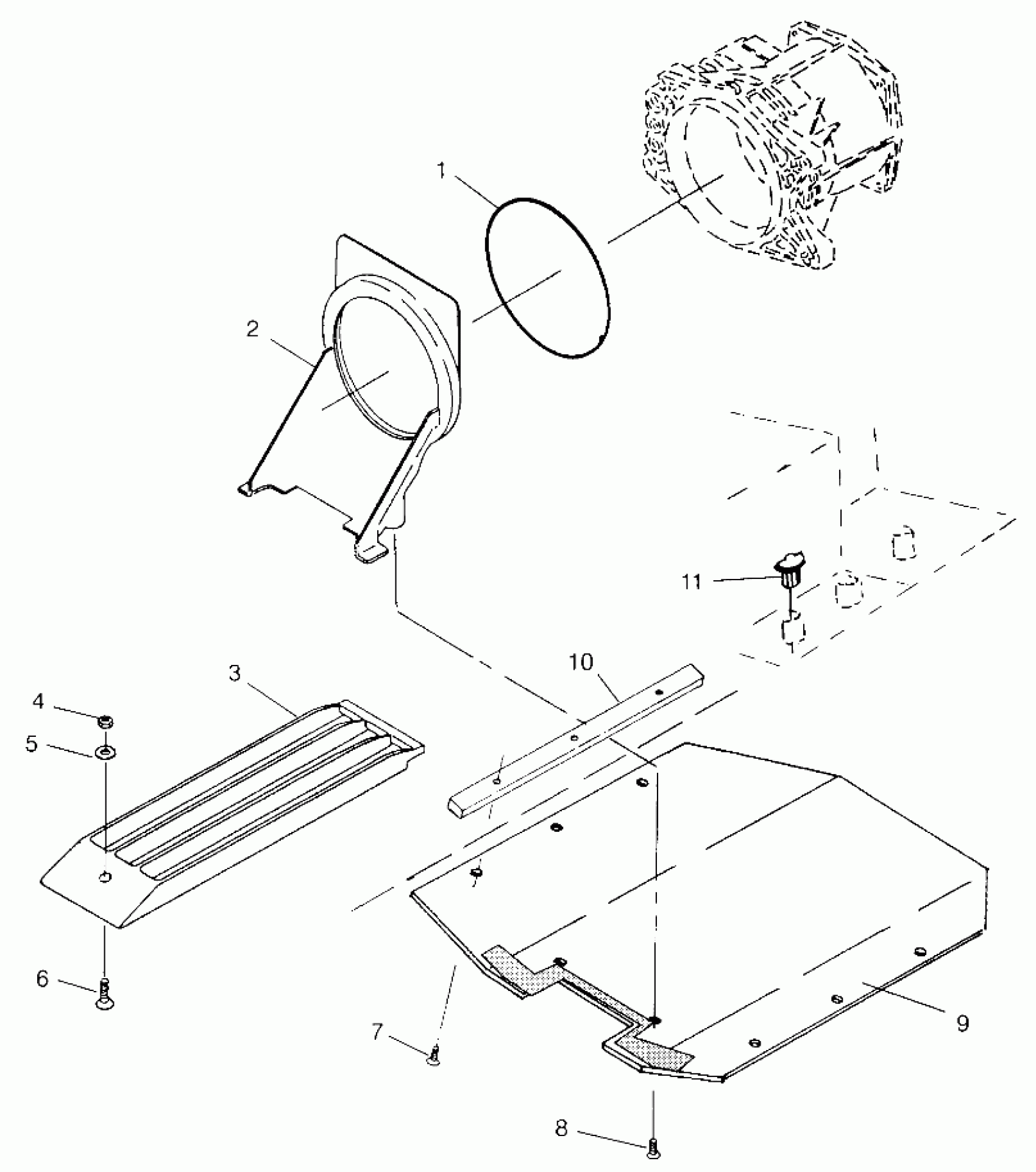 1
2
11
10
3
4
5
6
7
9
8