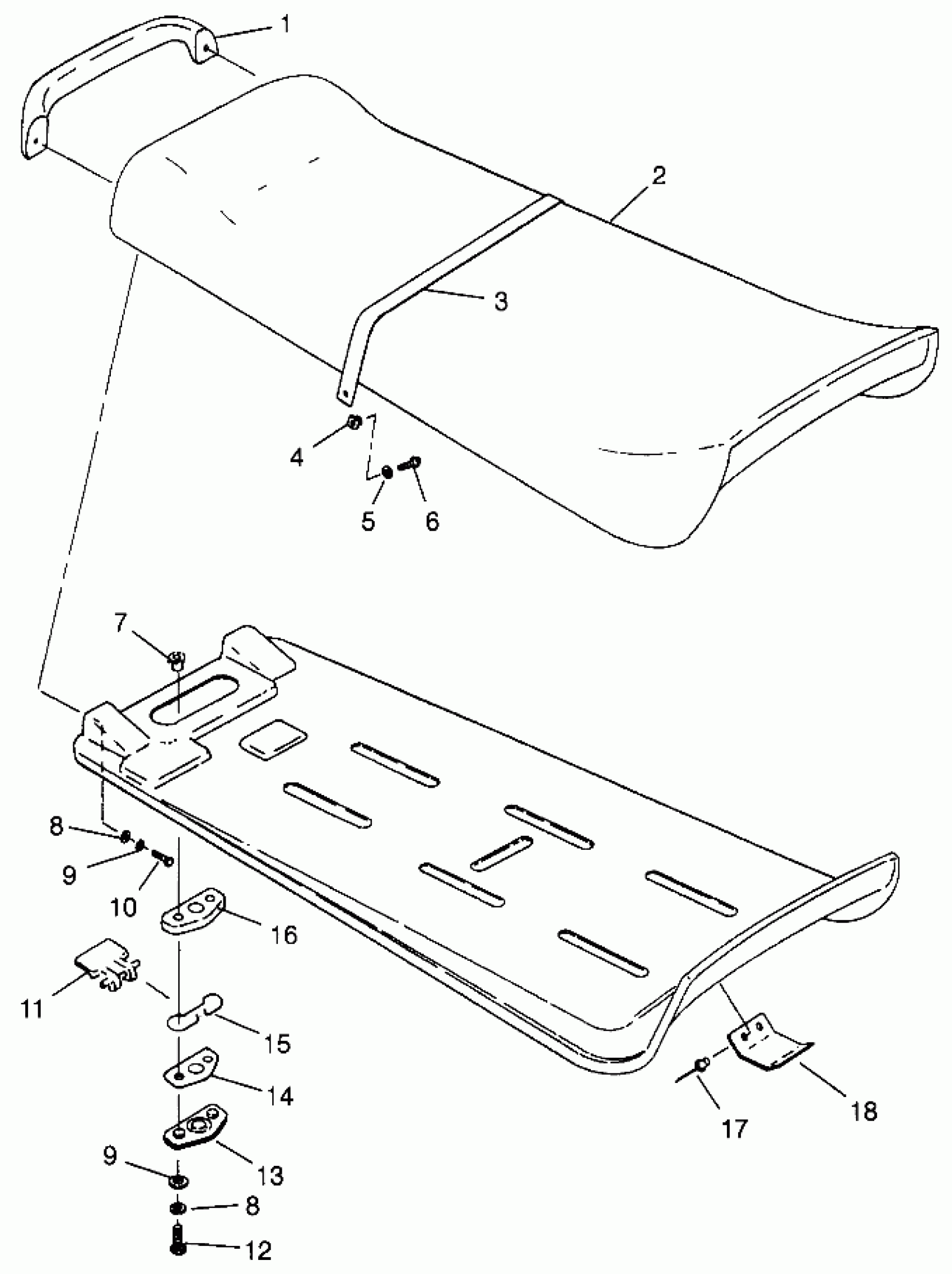 1
2
3
4
5
6
7
8
9
10
16
11
15
14
13
9
8
12
17
18