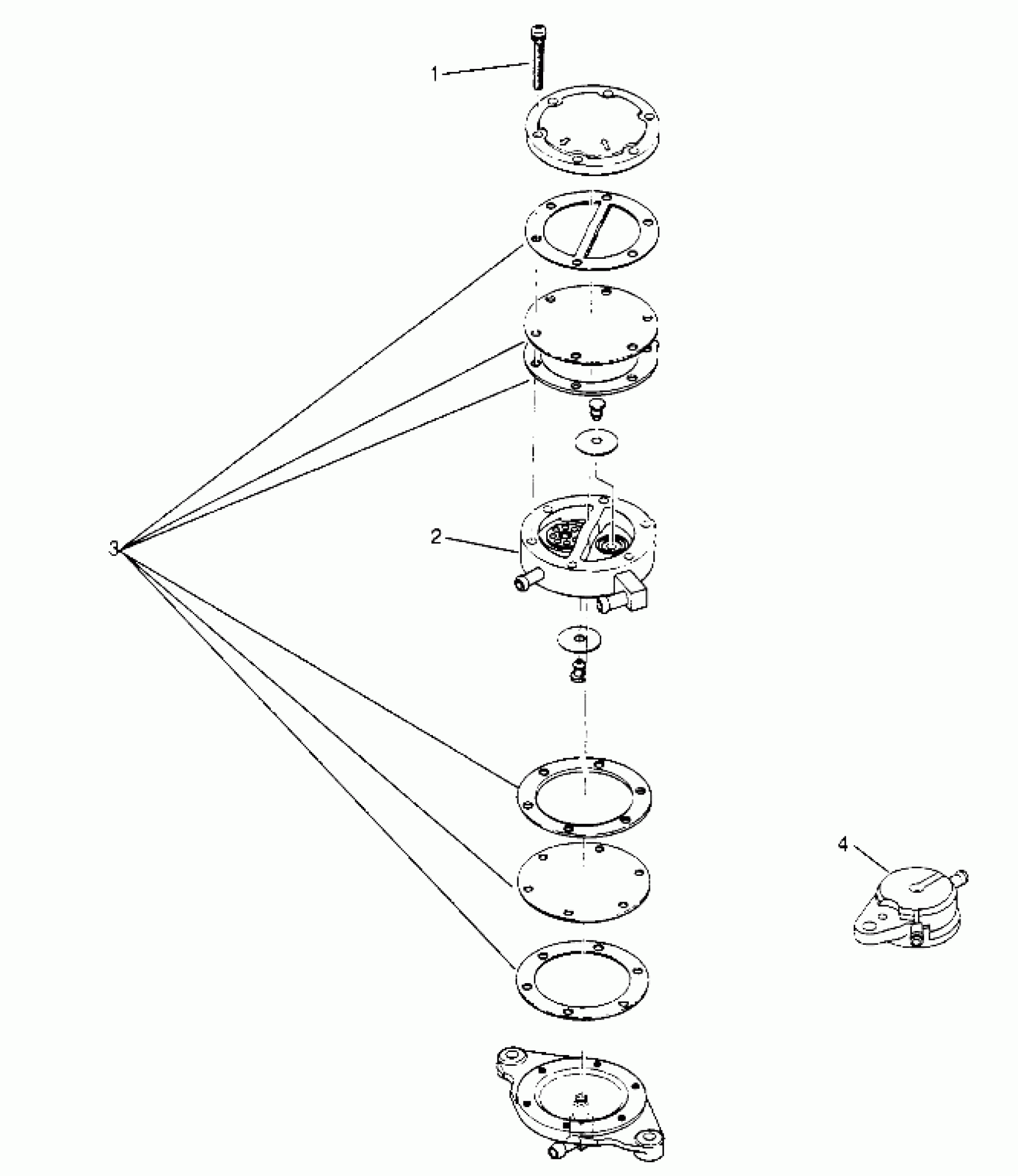 1
2
3
4