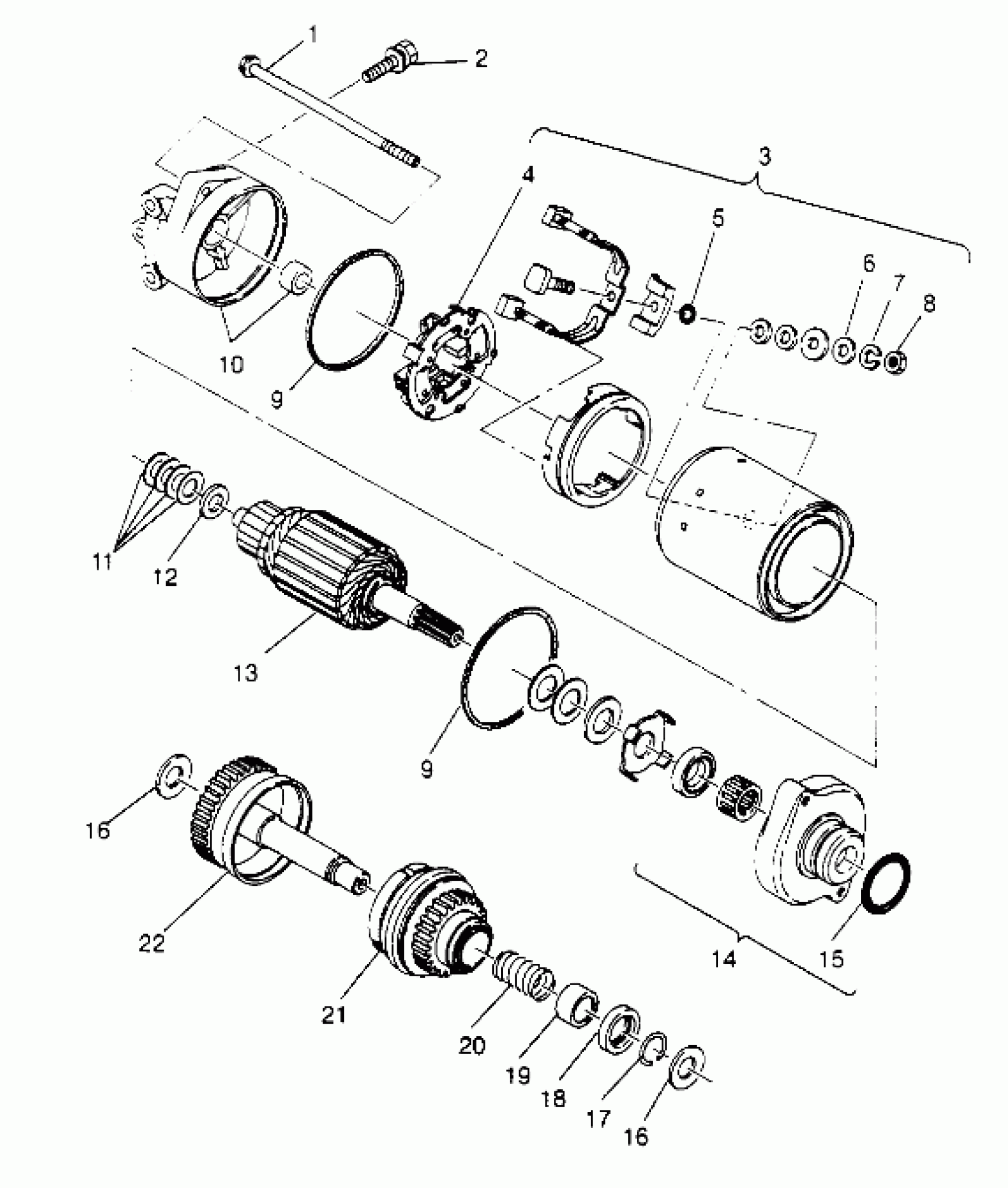 1
2
3
4
5
6
7
8
10
9
11
12
13
9
16
22
21
20
19
18
17
16
14
15