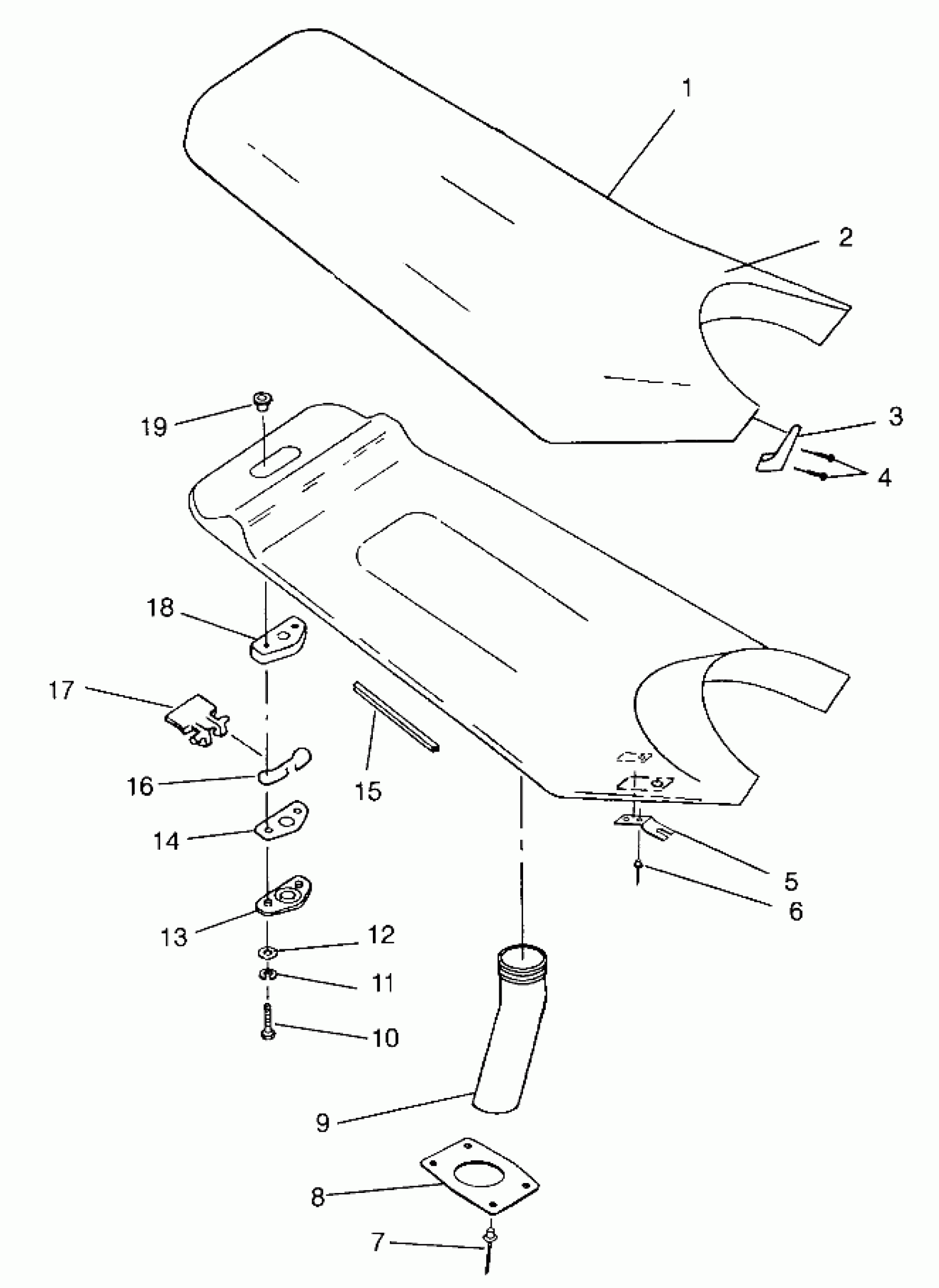 1
2
19
3
4
18
17
16
15
14
5
6
13
12
11
10
9
8
7