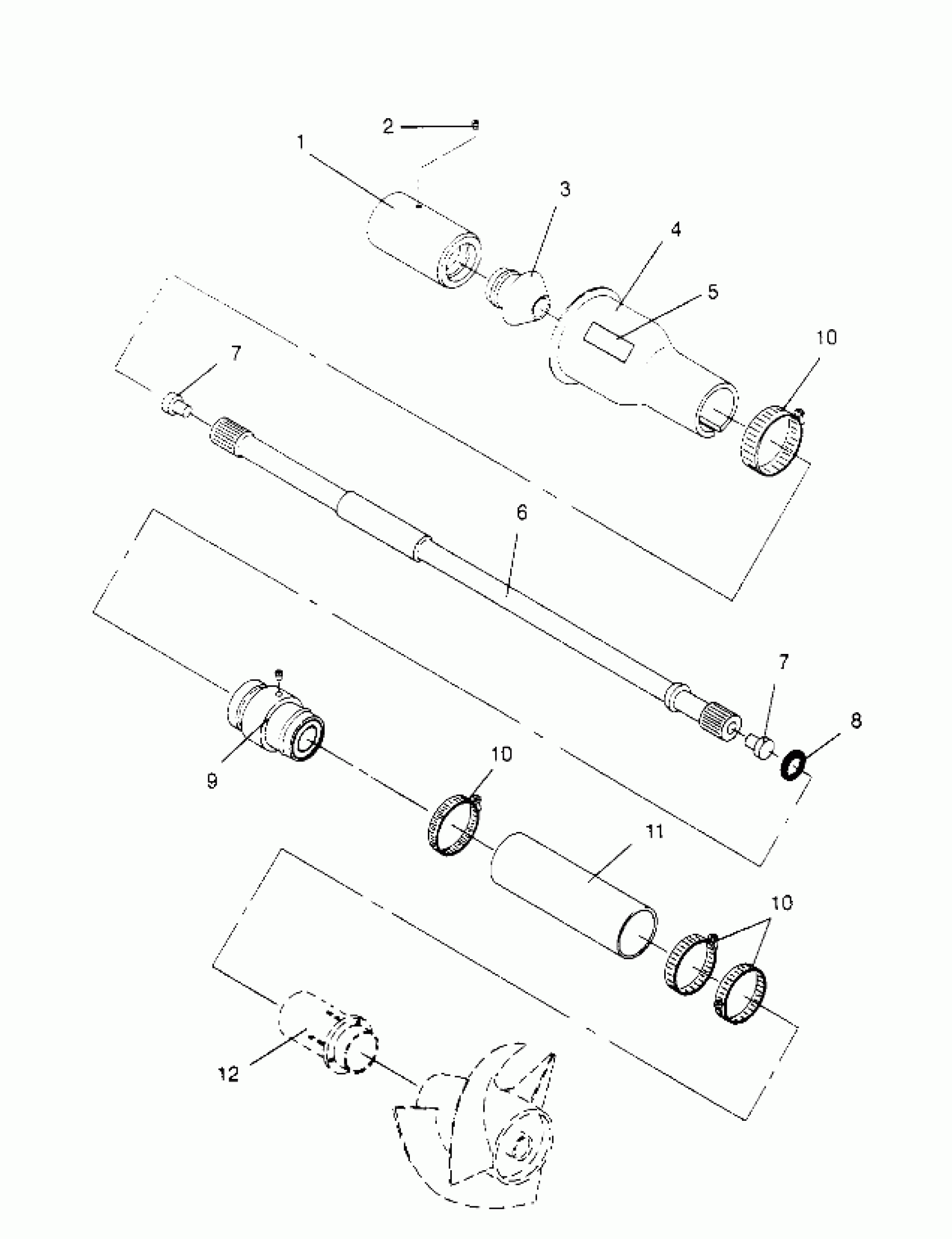 2
1
3
4
5
10
7
6
7
8
9
10
11
10
12