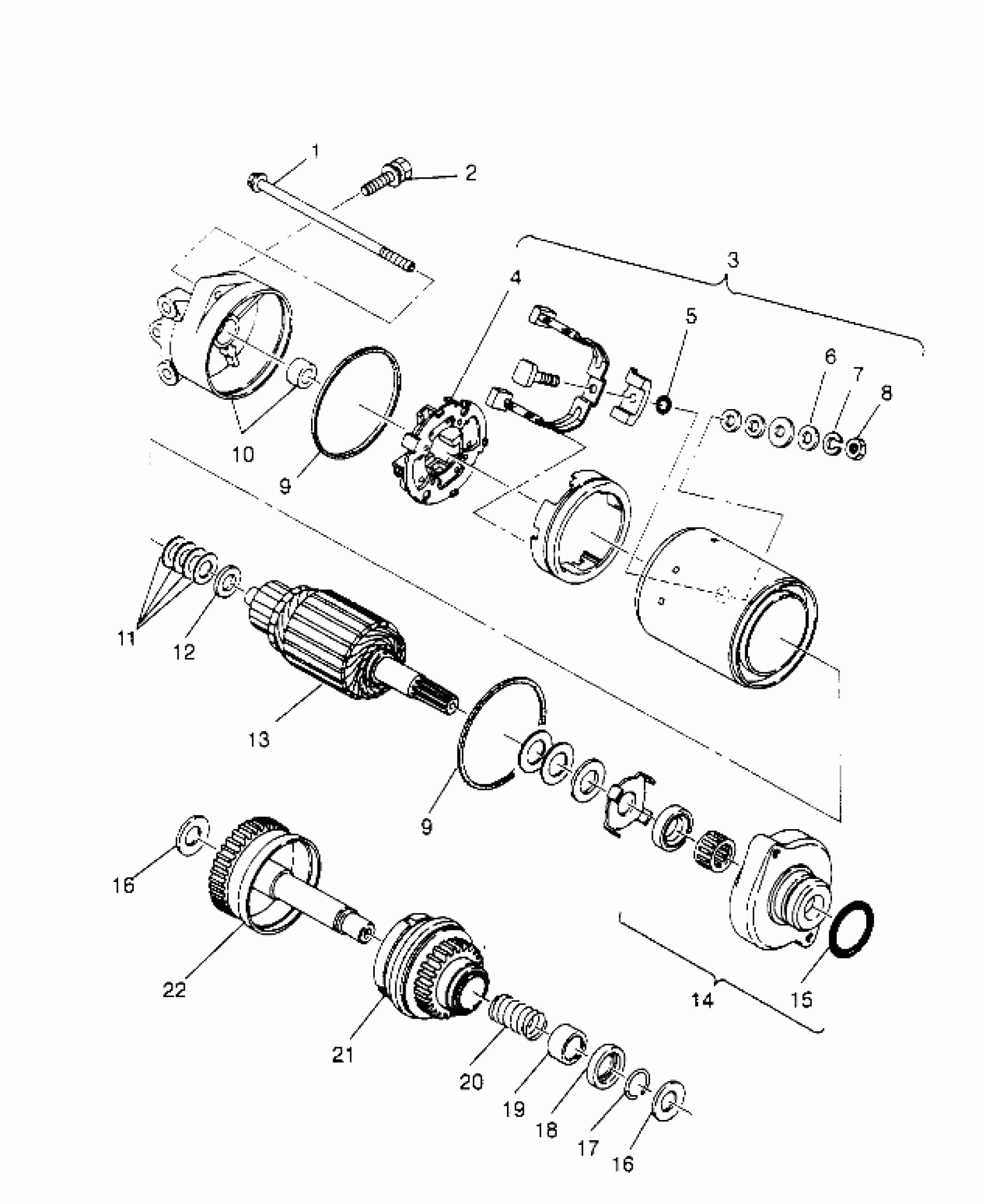 1
2
3
4
5
6
7
8
10
9
11
12
13
9
16
22
21
20
19
18
17
16
14
15