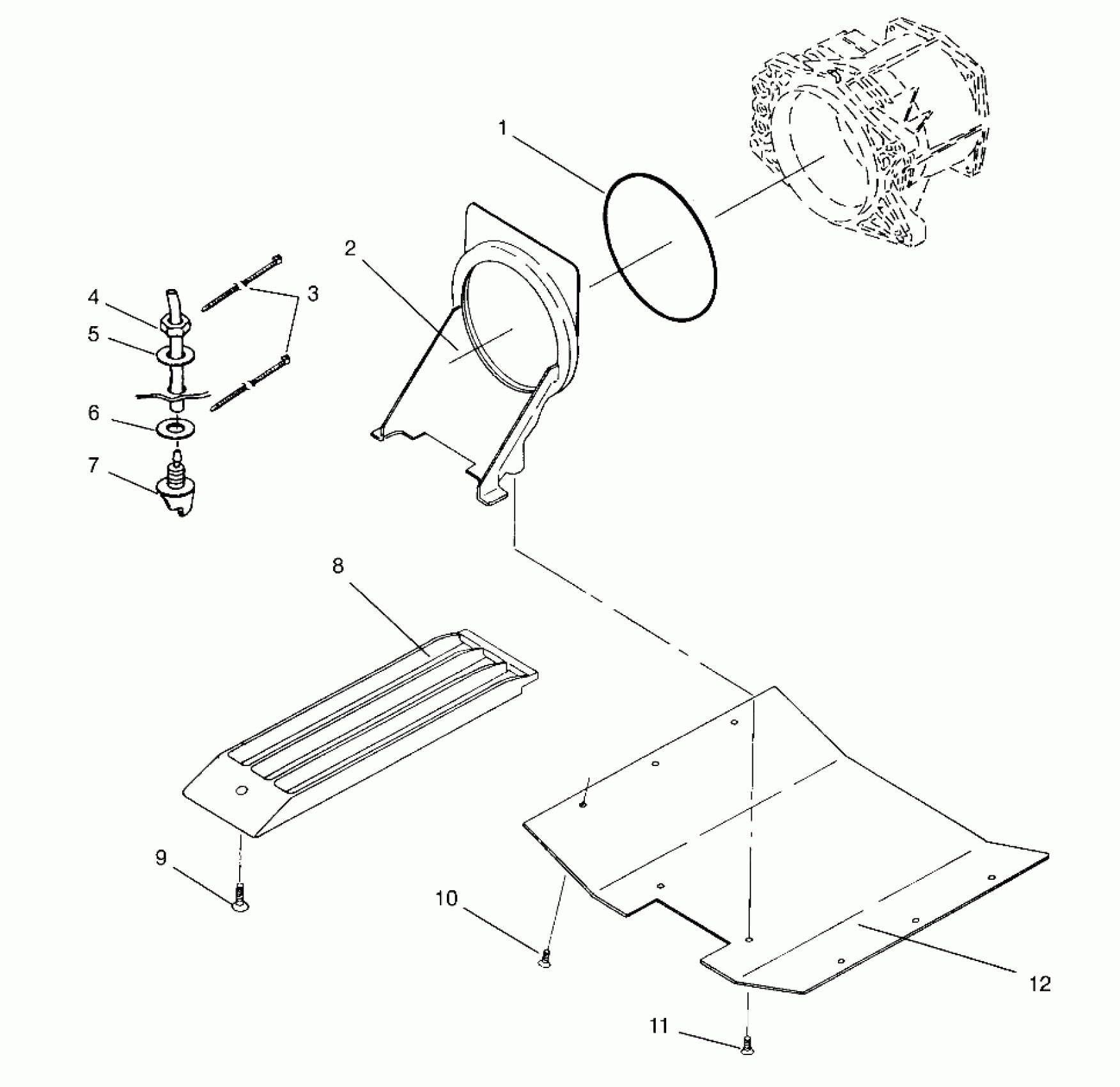 1
2
3
4
5
6
7
8
9
10
11
12