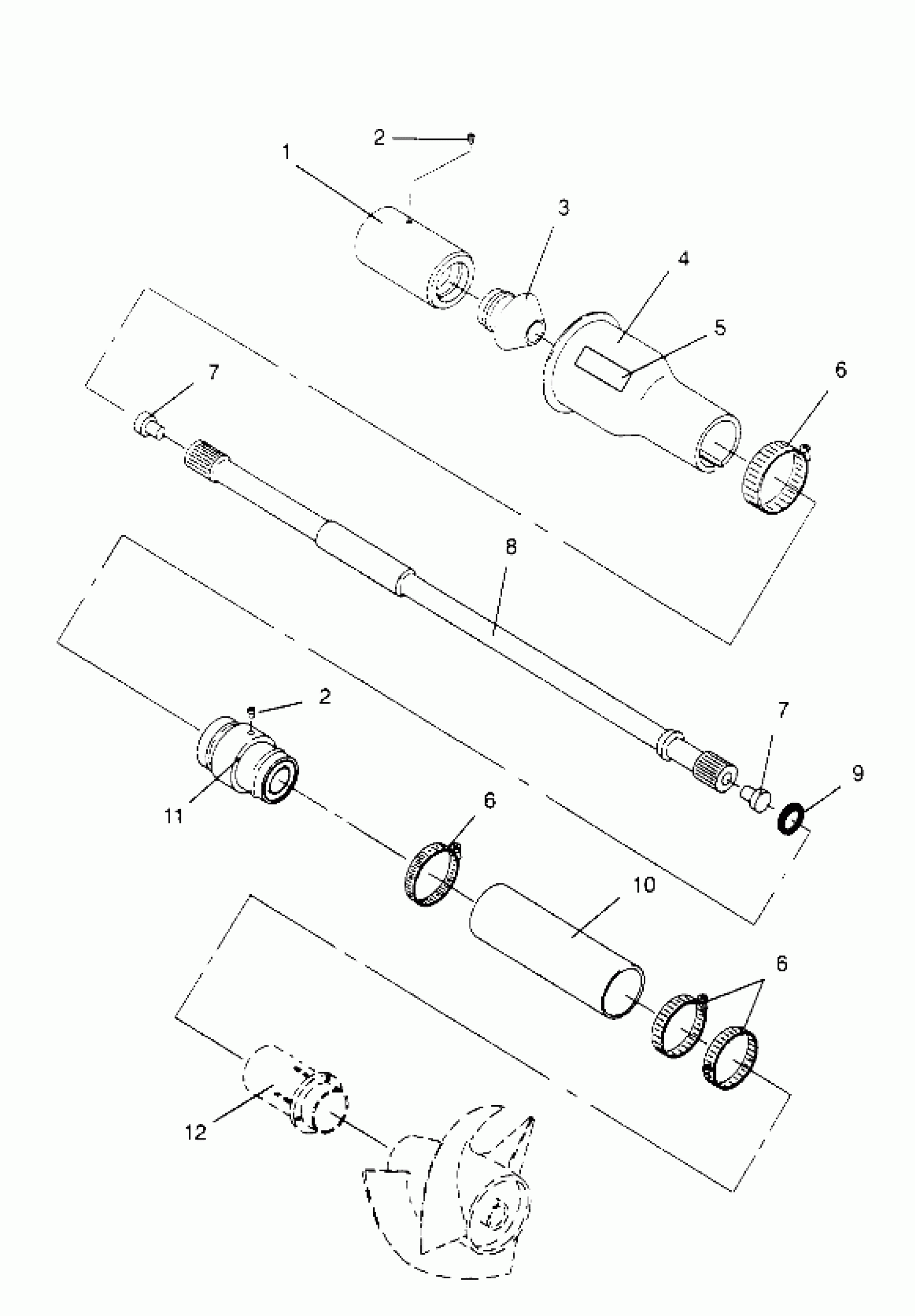 2
1
3
4
5
6
7
8
2
7
9
11
6
10
6
12