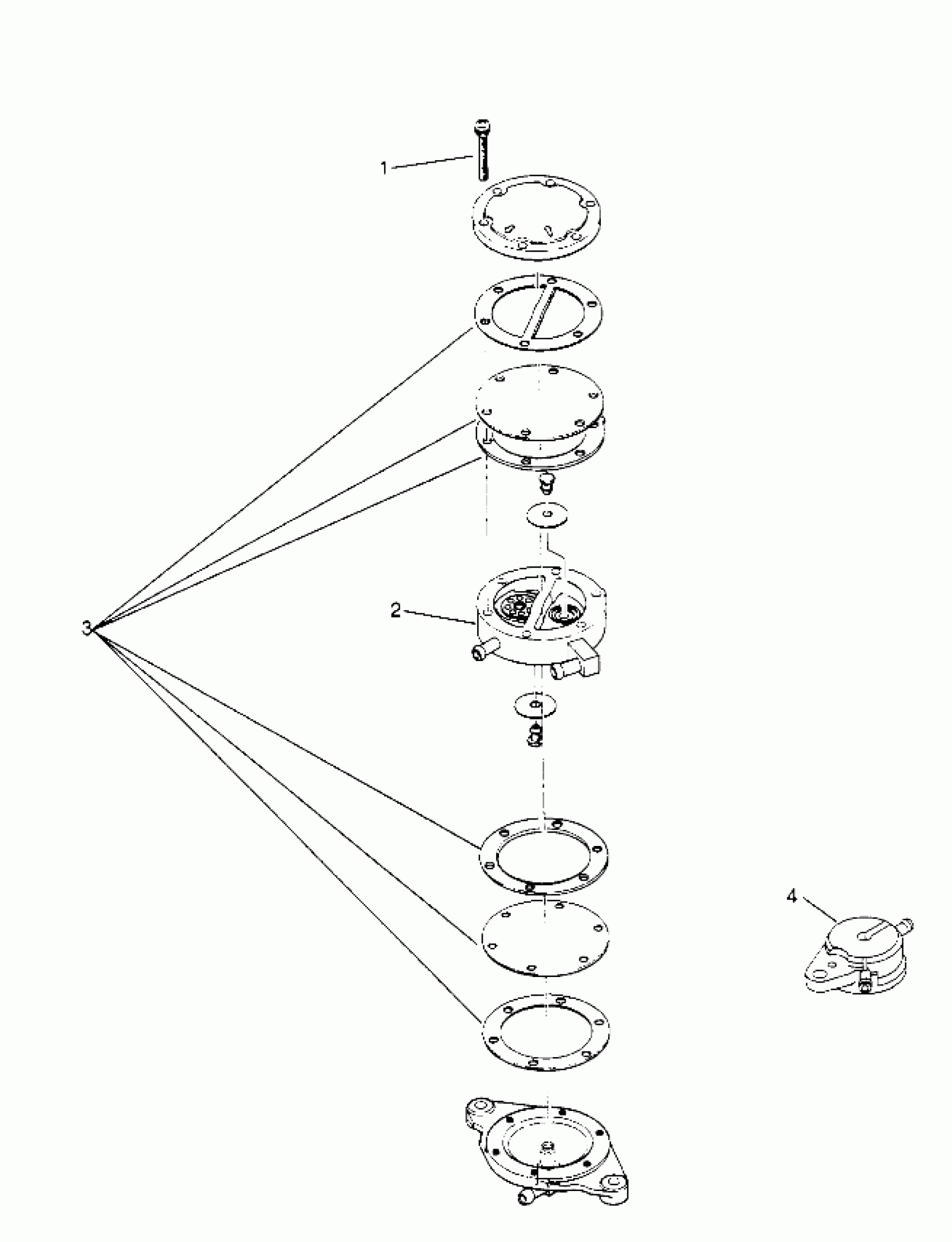 1

2

3

4