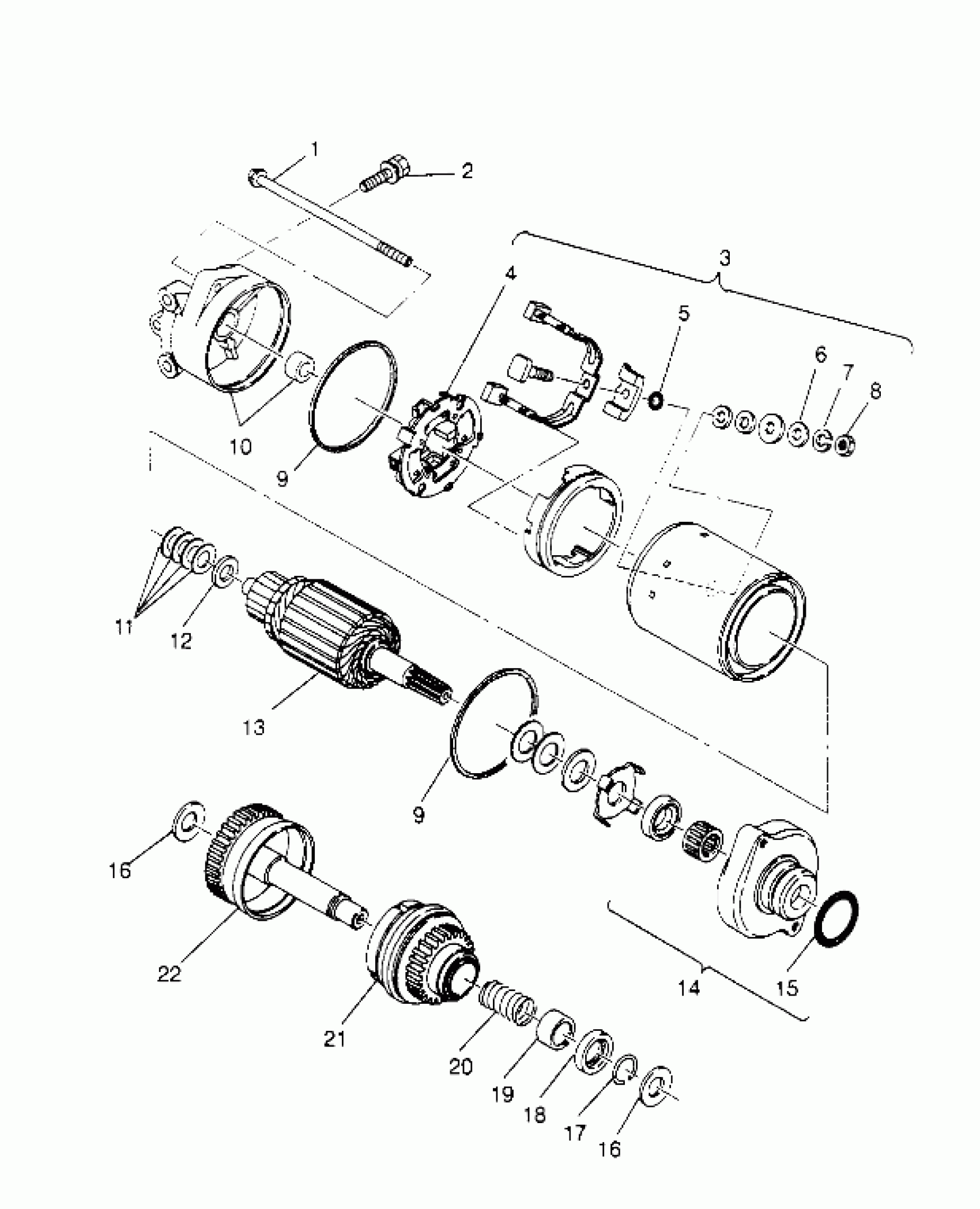 1
2
3
4
5
6
7
8
10
9
11
12
13
9
16
22
21
20
19
18
17
16
14
15