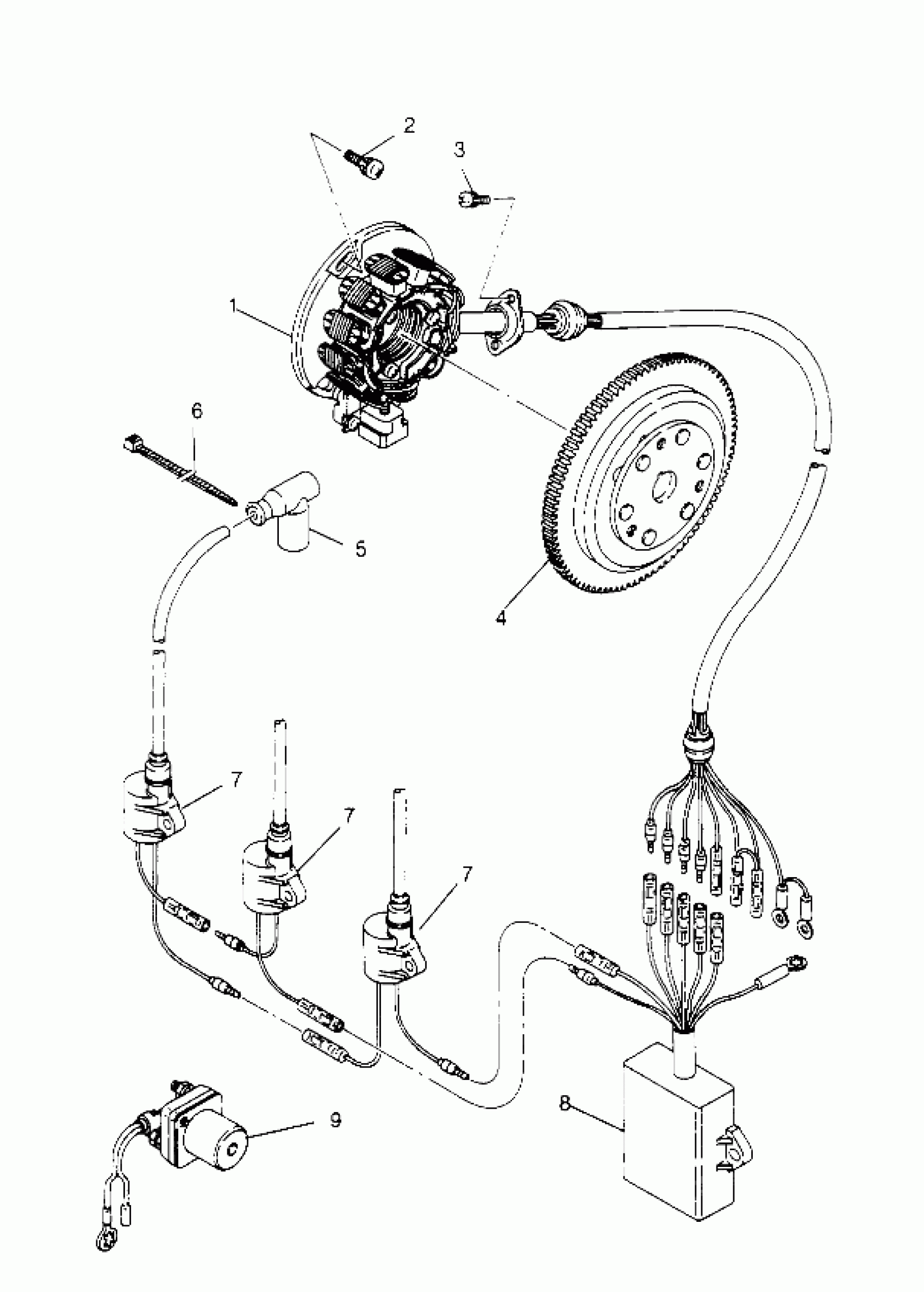 2
3
1
6
5
4
7
7
7
8
9