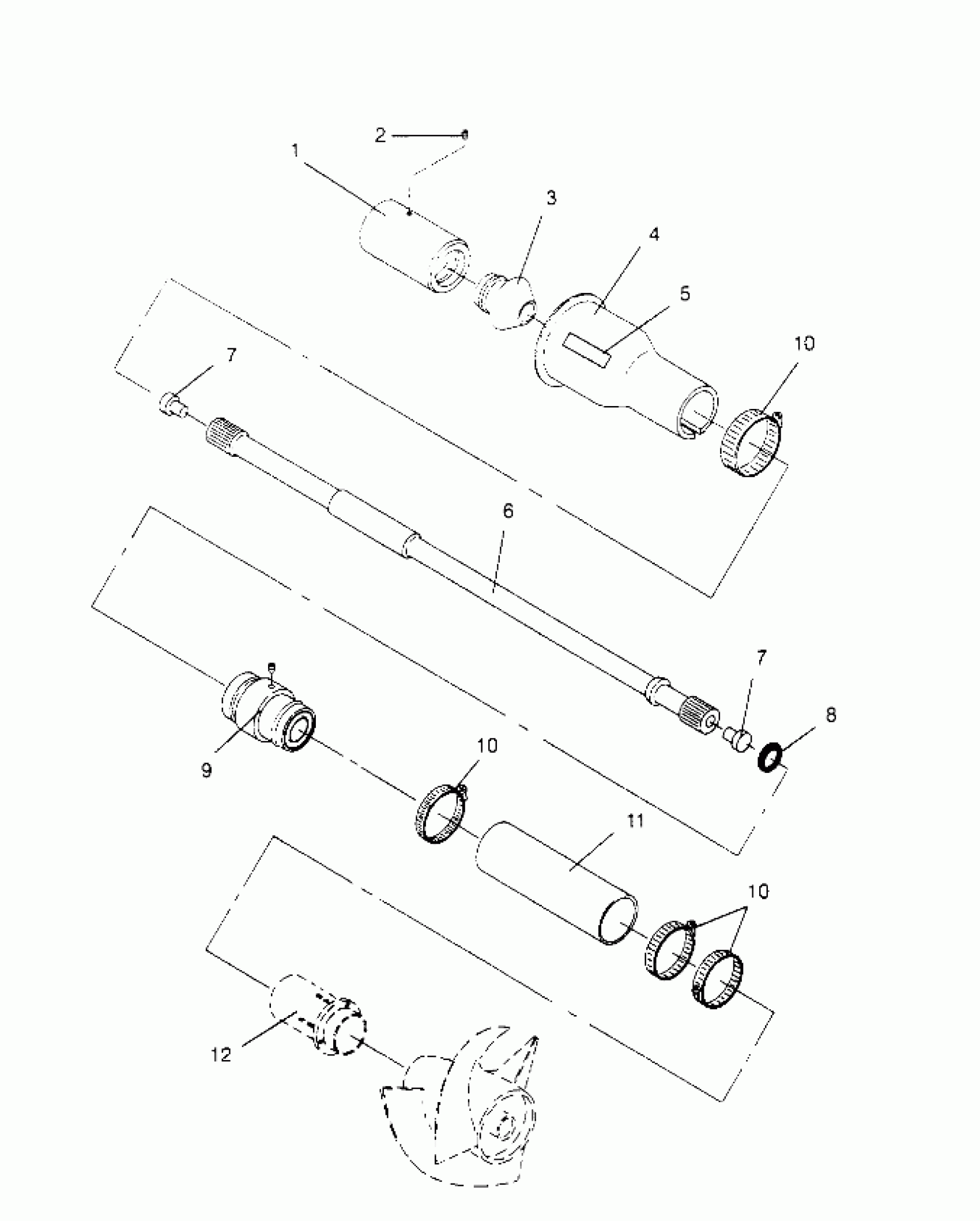 2
1
3
4
5
10
7
6
7
8
9
10
11
10
12