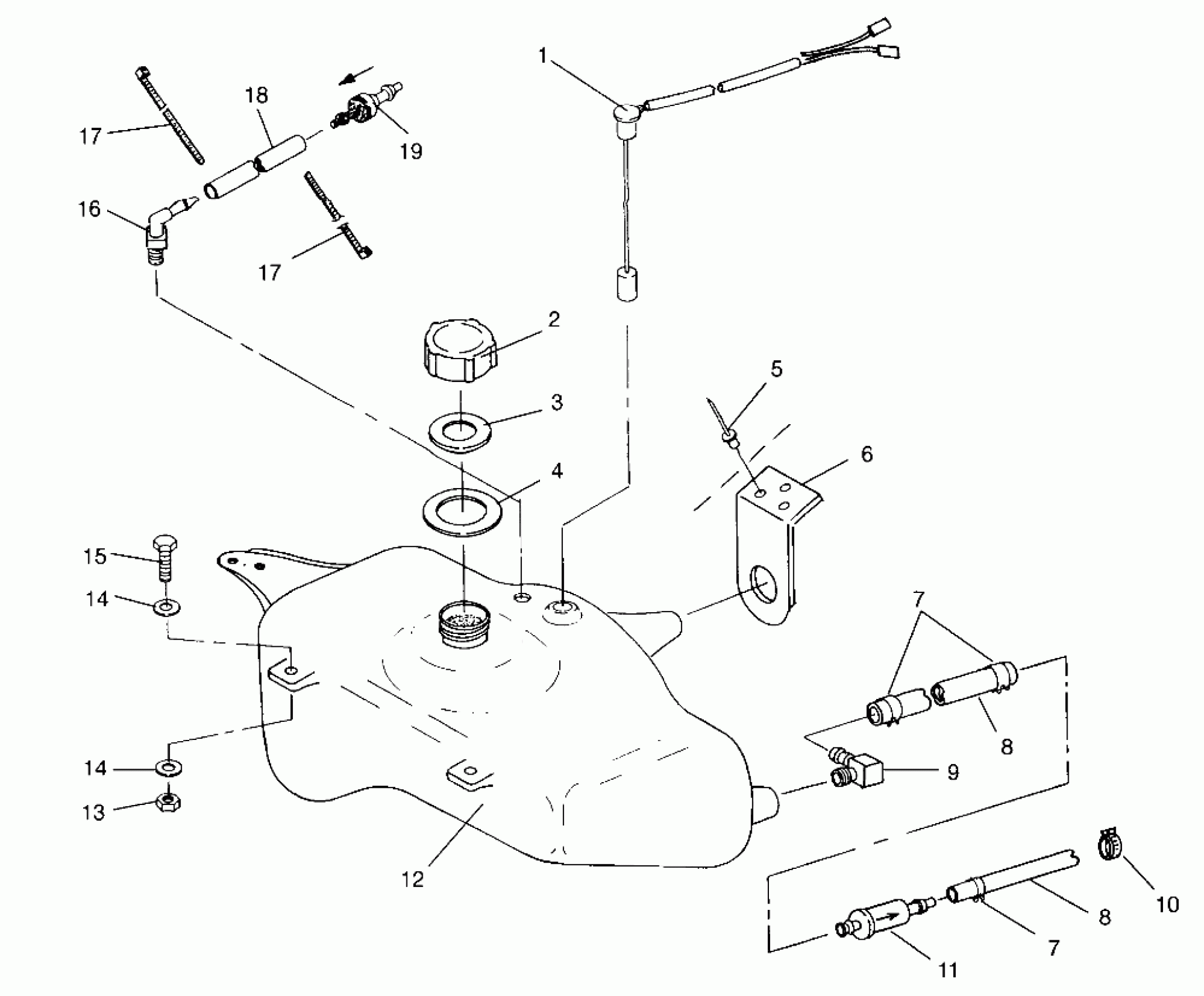 1
18
17
19
16
17
2
3
5
4
6
15
14
7
8
9
14
13
12
10
8
7
11