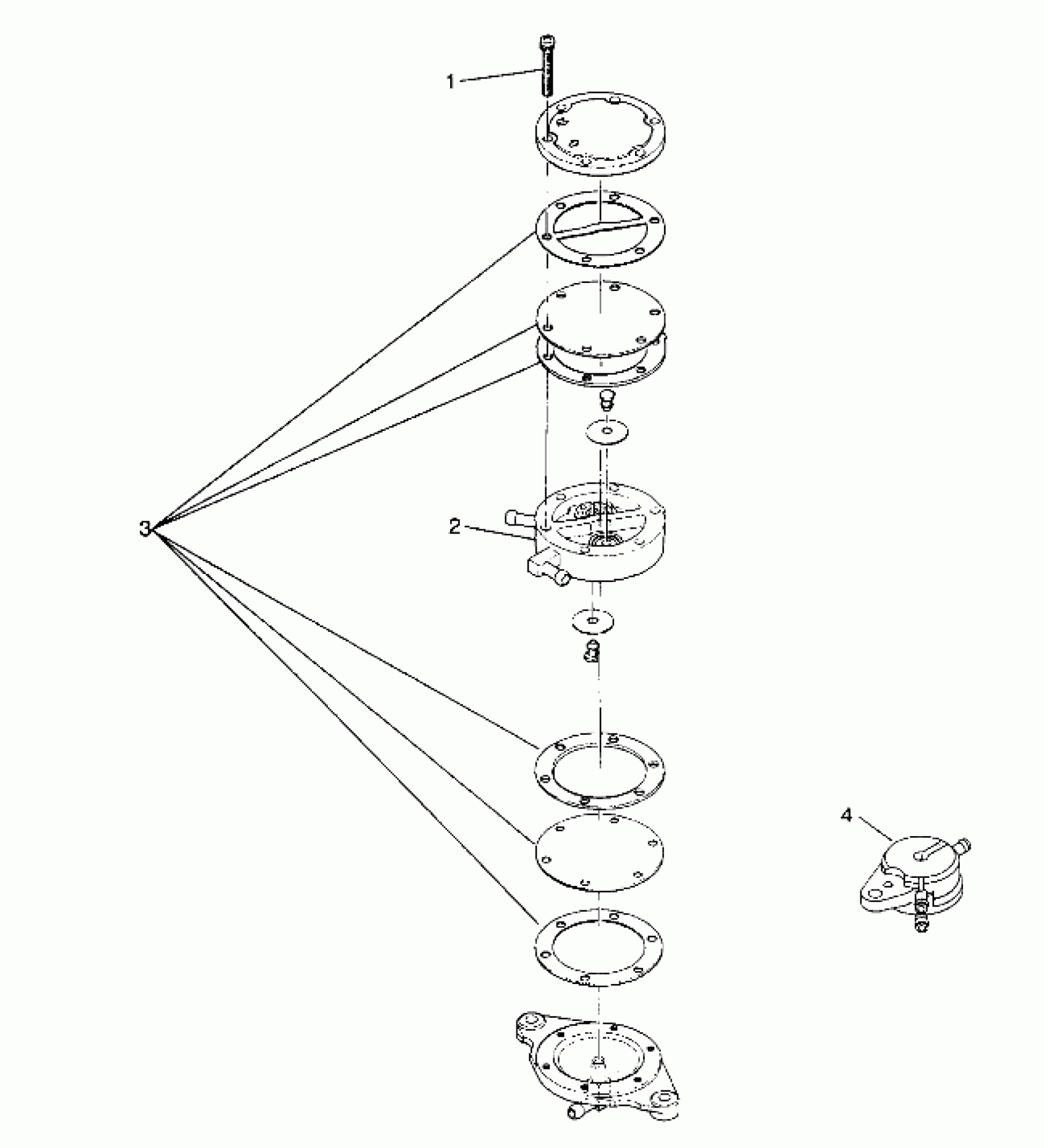 1
3
2
4