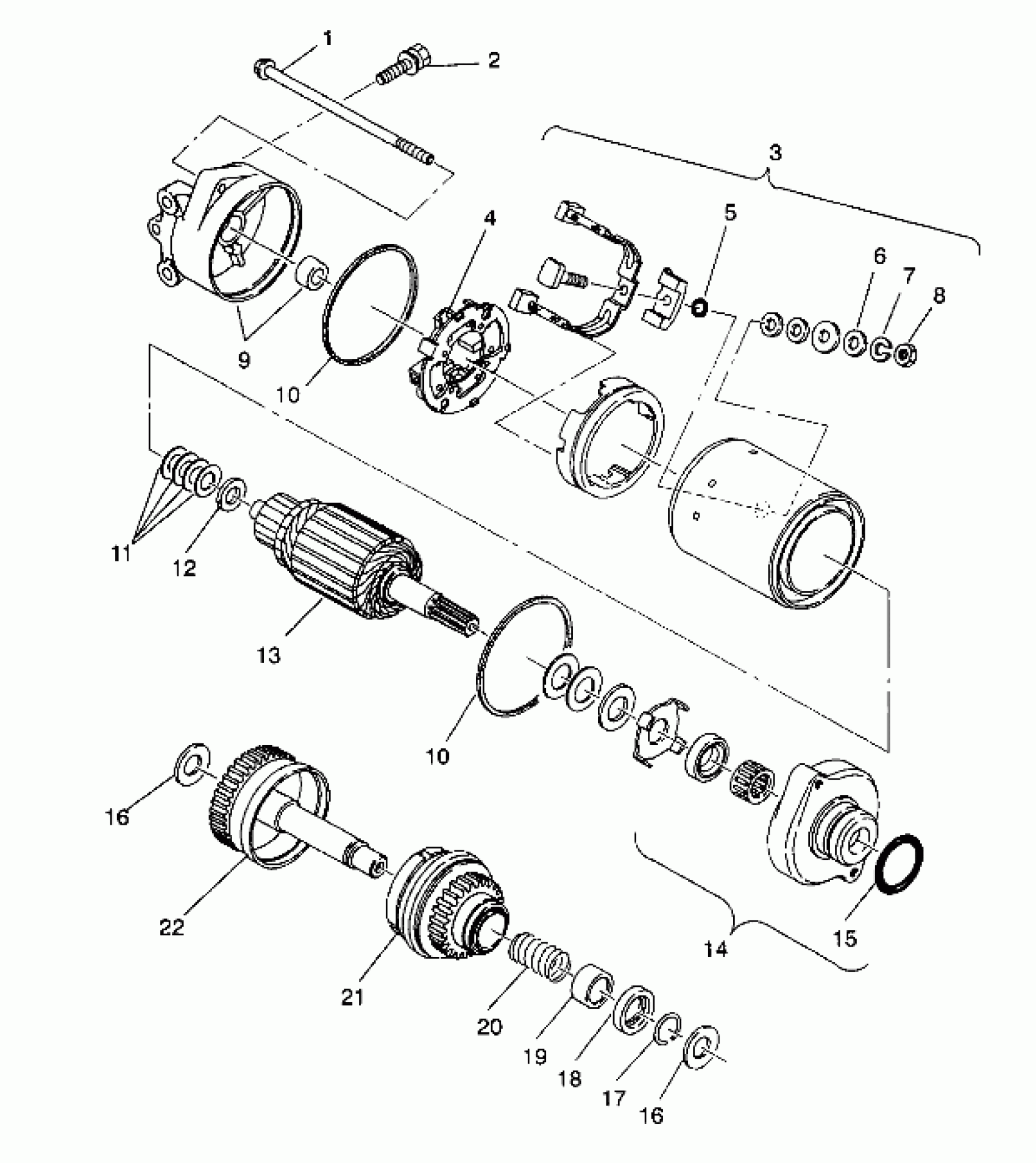 1
2
3
4
5
6
7
8
9
10
11
12
13
10
16
22
21
20
19
18
17
16
14
15