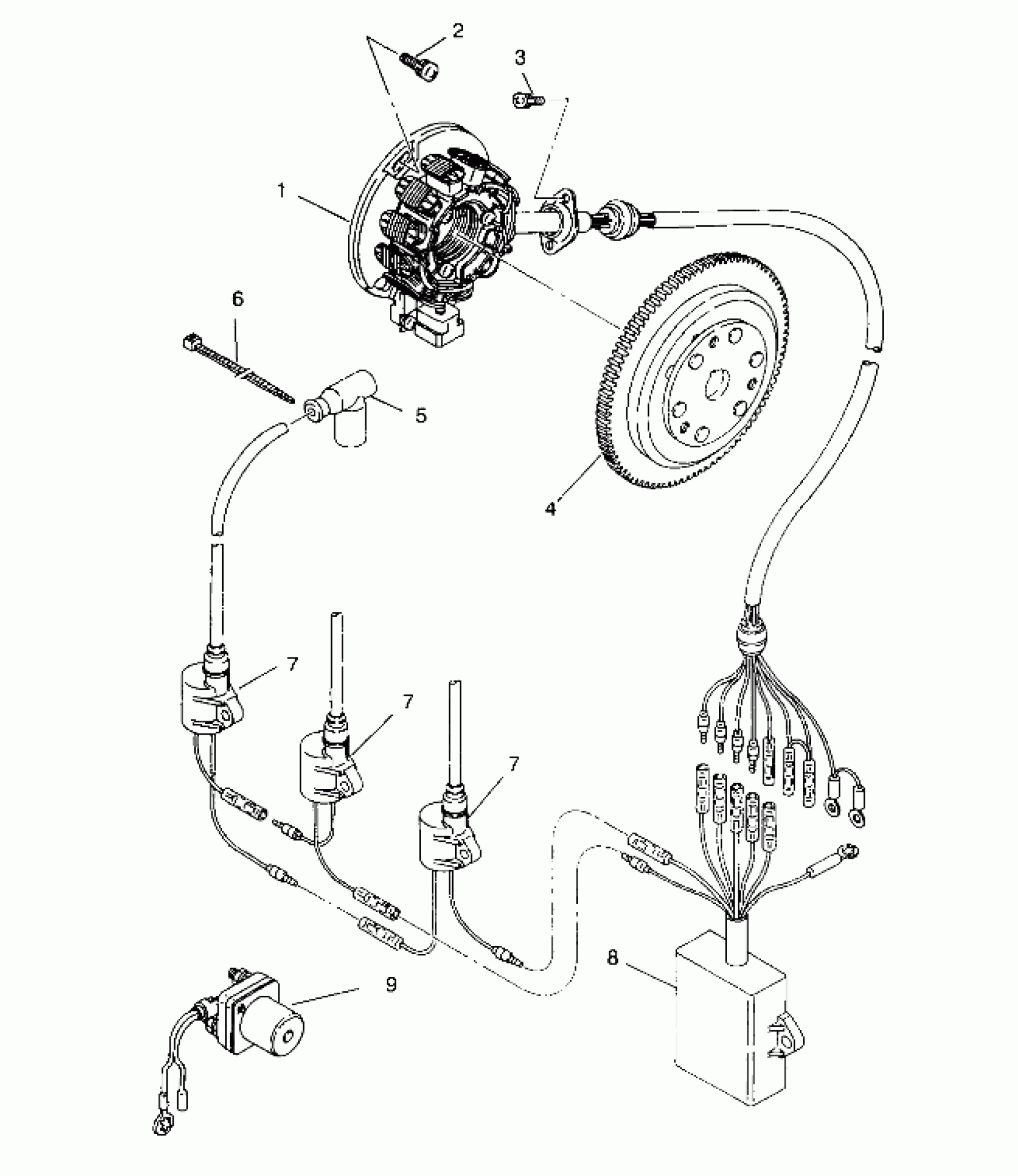 2
3
1
6
5
4
7
7
7
8
9