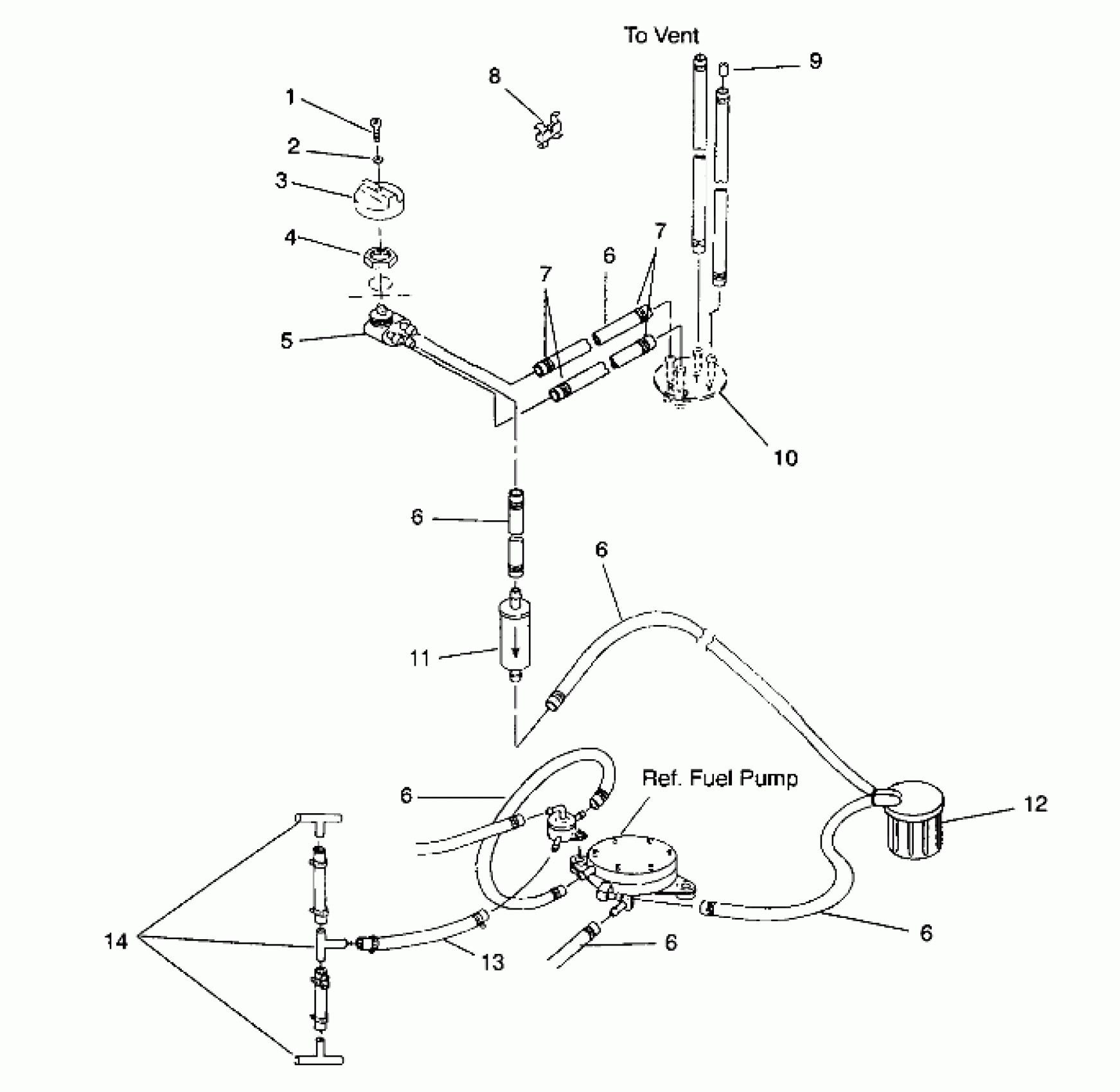 To Vent
9
8
1
2
3
4
7
6
7
5
10
6
6
11
Ref. Fuel Pump
6
12
14
13
6
6