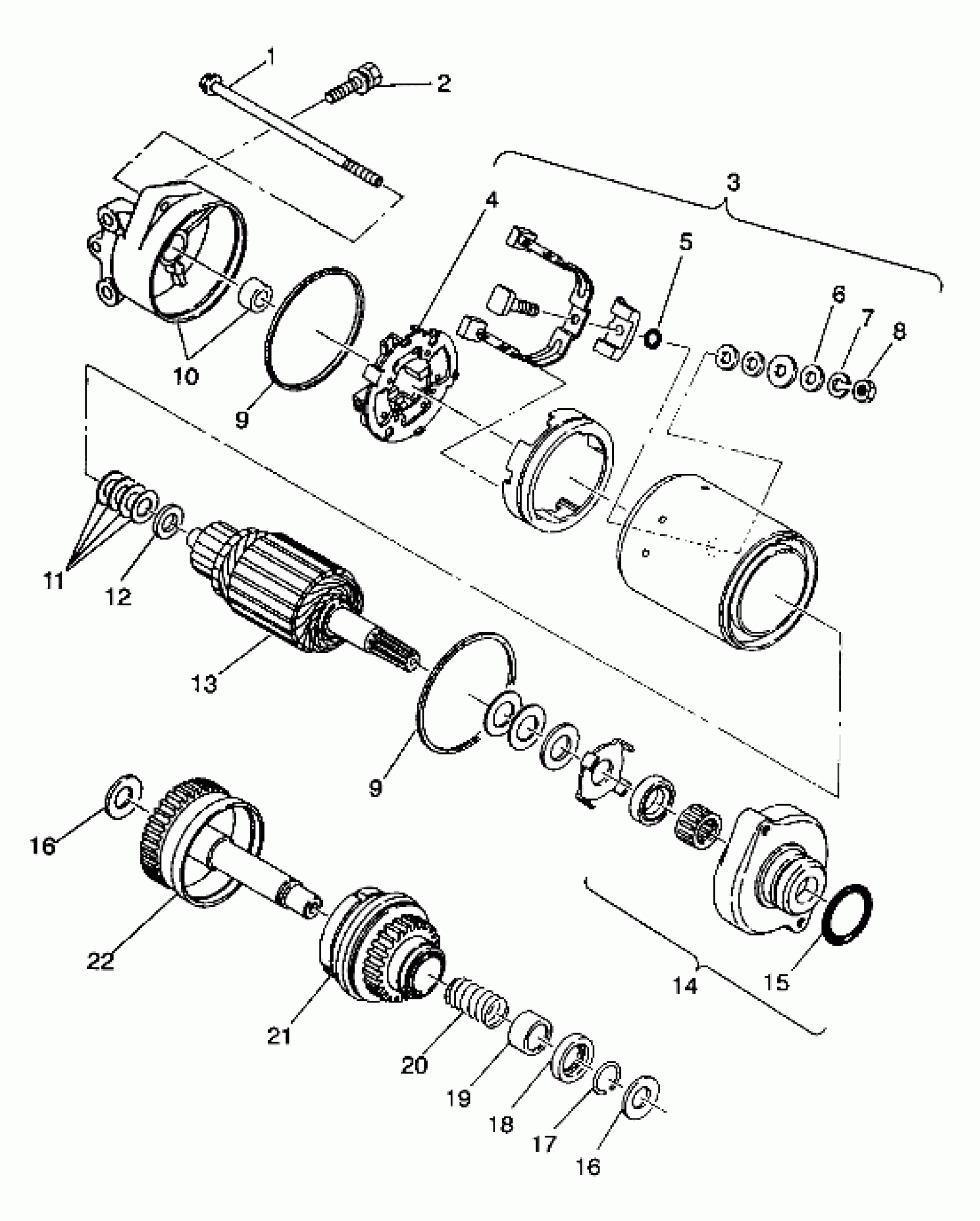 1
2
3
4
5
6
7
8
10
9
11
12
13
9
16
22
21
20
19
18
17
16
14
15