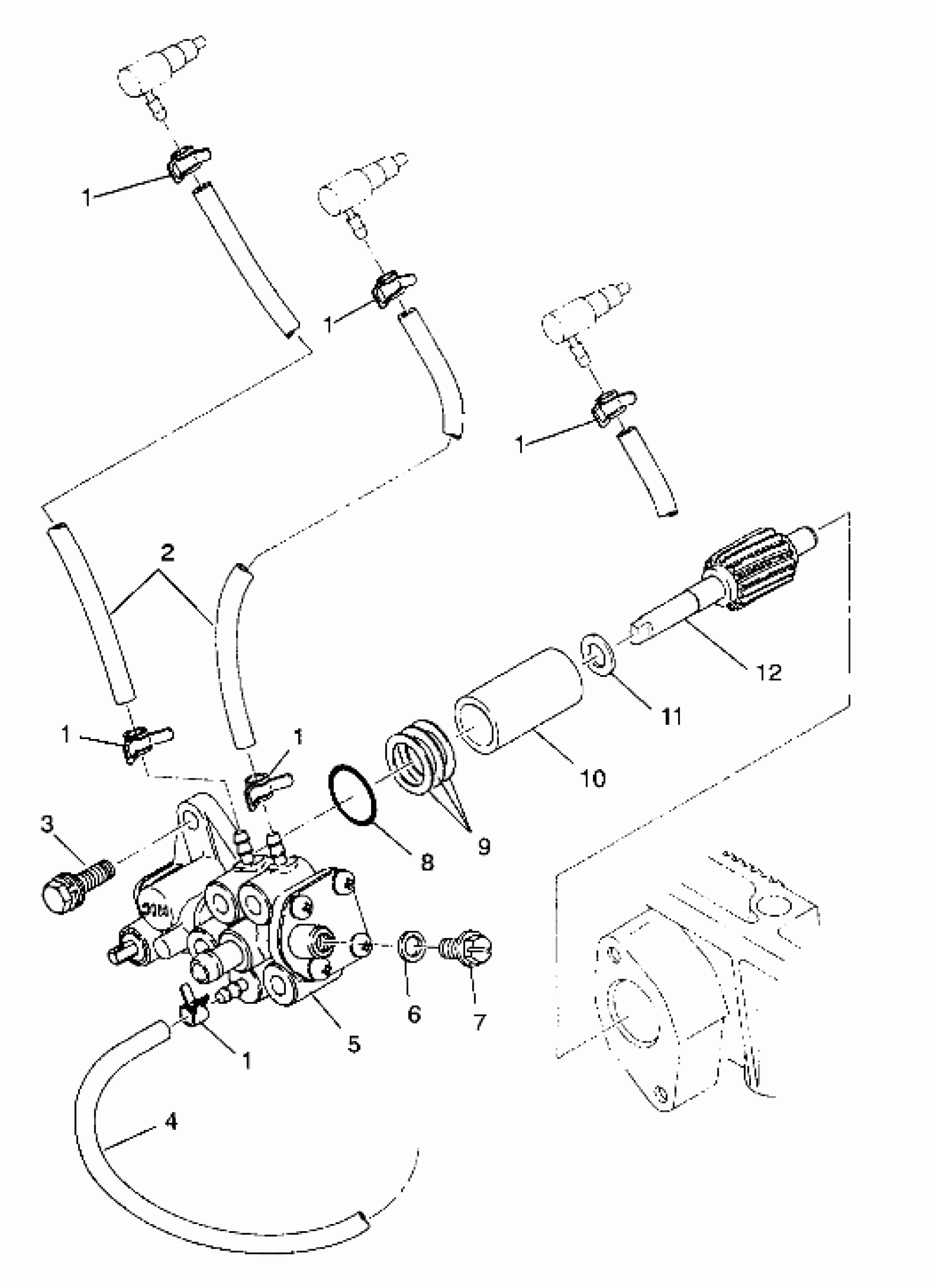 1
1
1
2
12
11
1
1
10
3
8
9
6
7
5
1
4