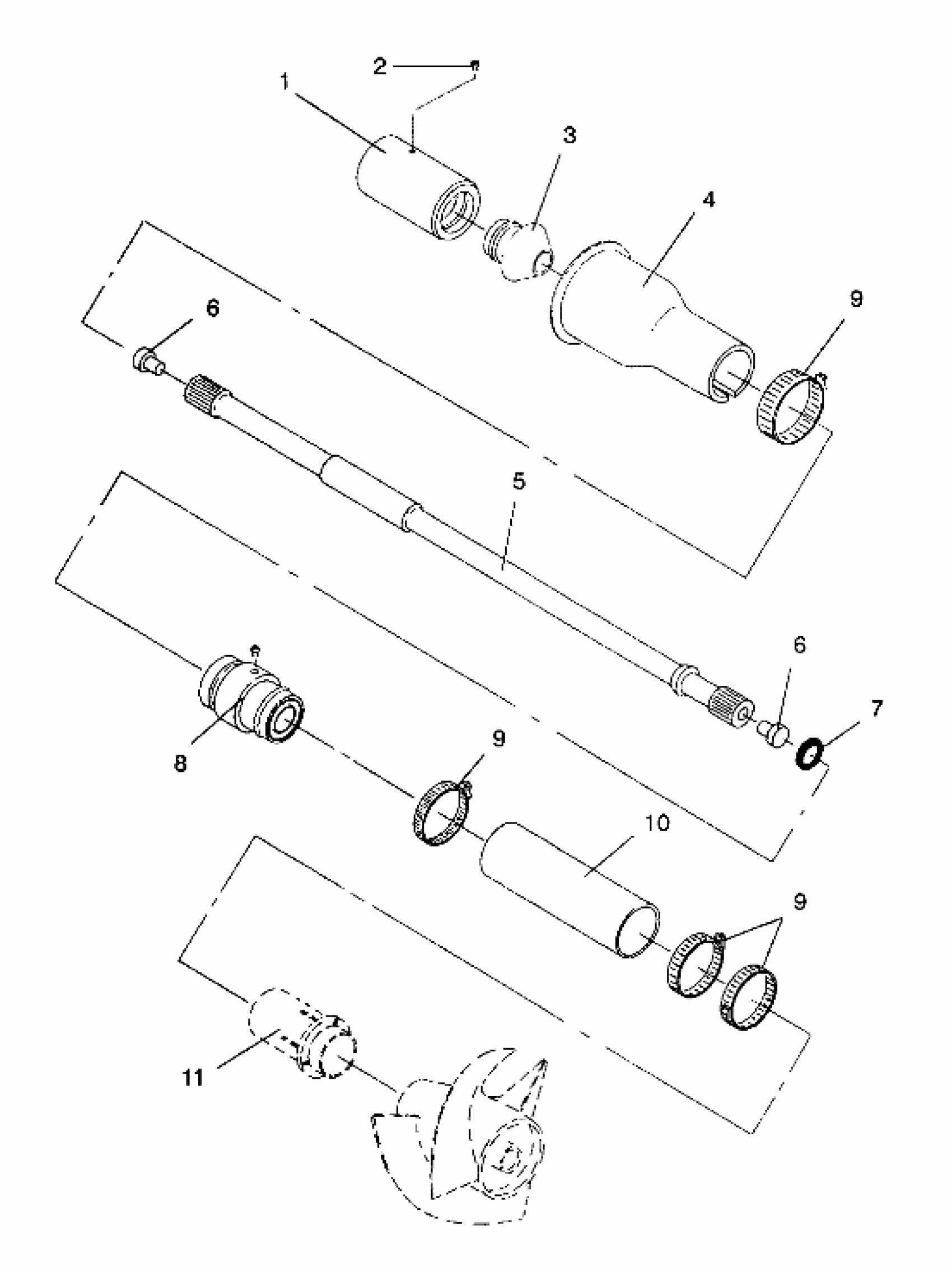 2
1
3
4
6
9
5
6
7
8
9
10
9
11