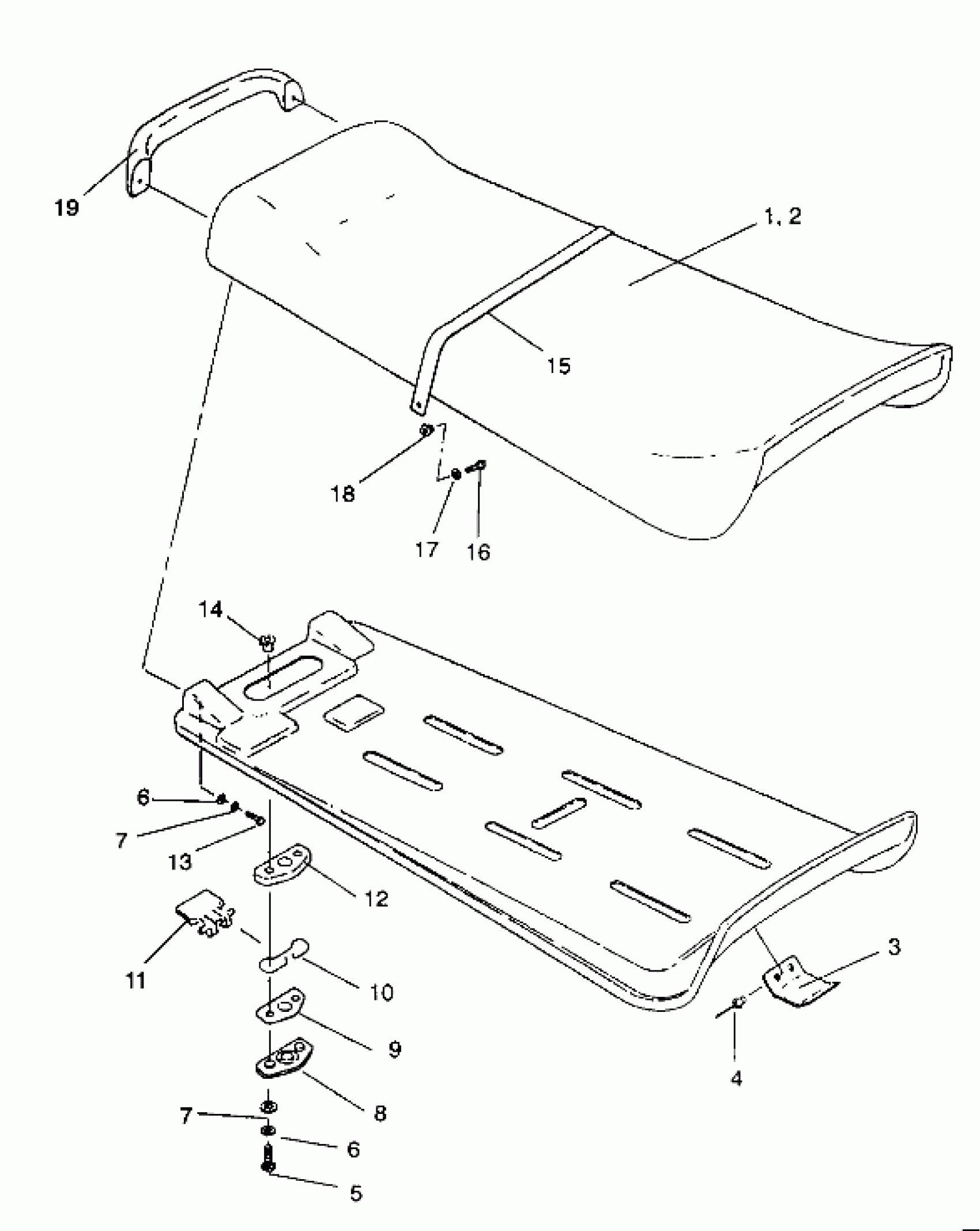 19
1, 2
15
18
17
16
14
6
7
13
12
11
10
9
8
7
6
5
3
4