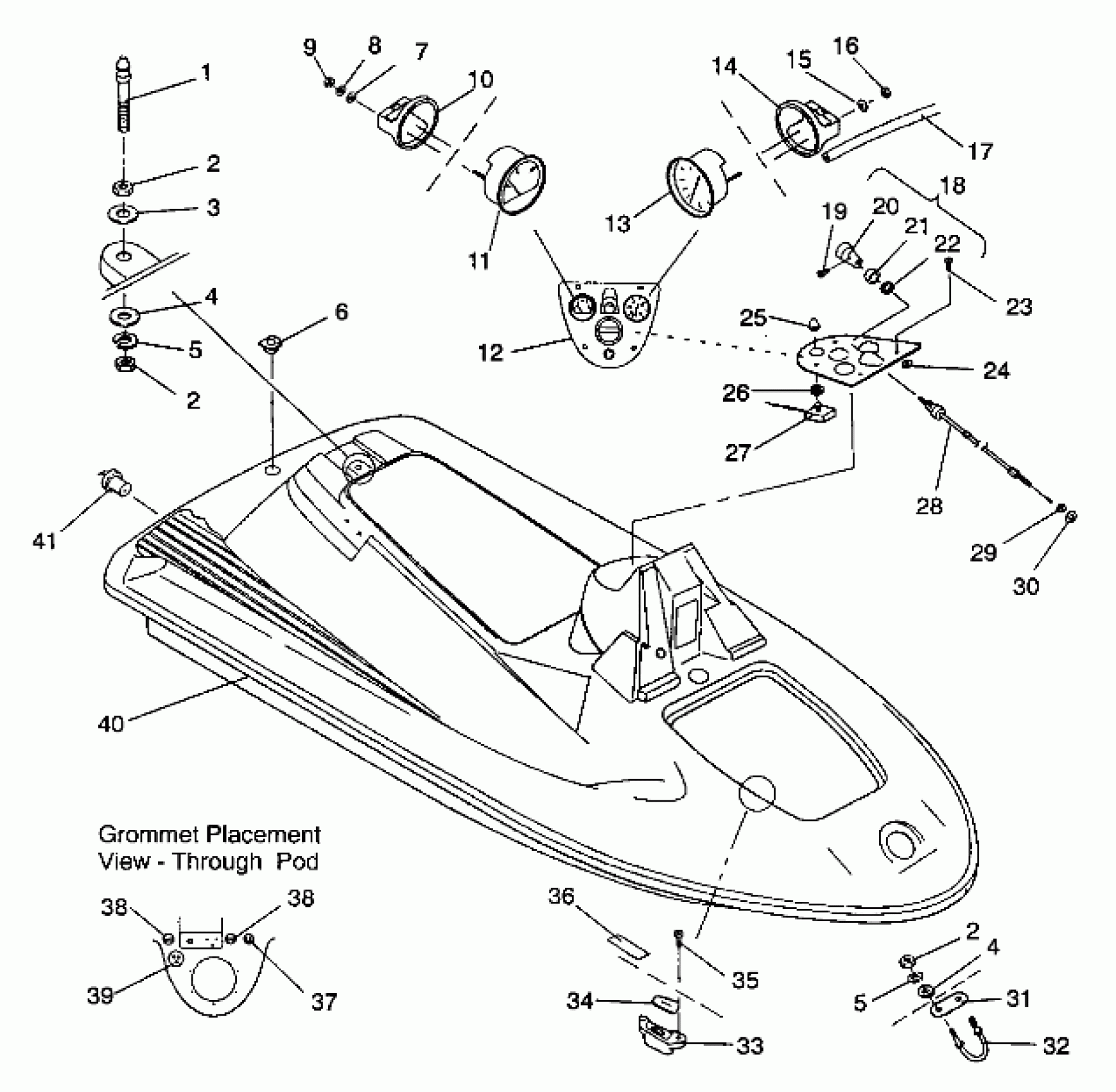 1
2
3
4
5
2
6
9
8
7
10
11
12
13
14
15
16
17
18
19
20
21
22
23
24
25
26
27
28
29
30
41
40
Grommet Placement
View - Through Pod
38
38
39
37
36
35
34
33
2
4
5
31
32