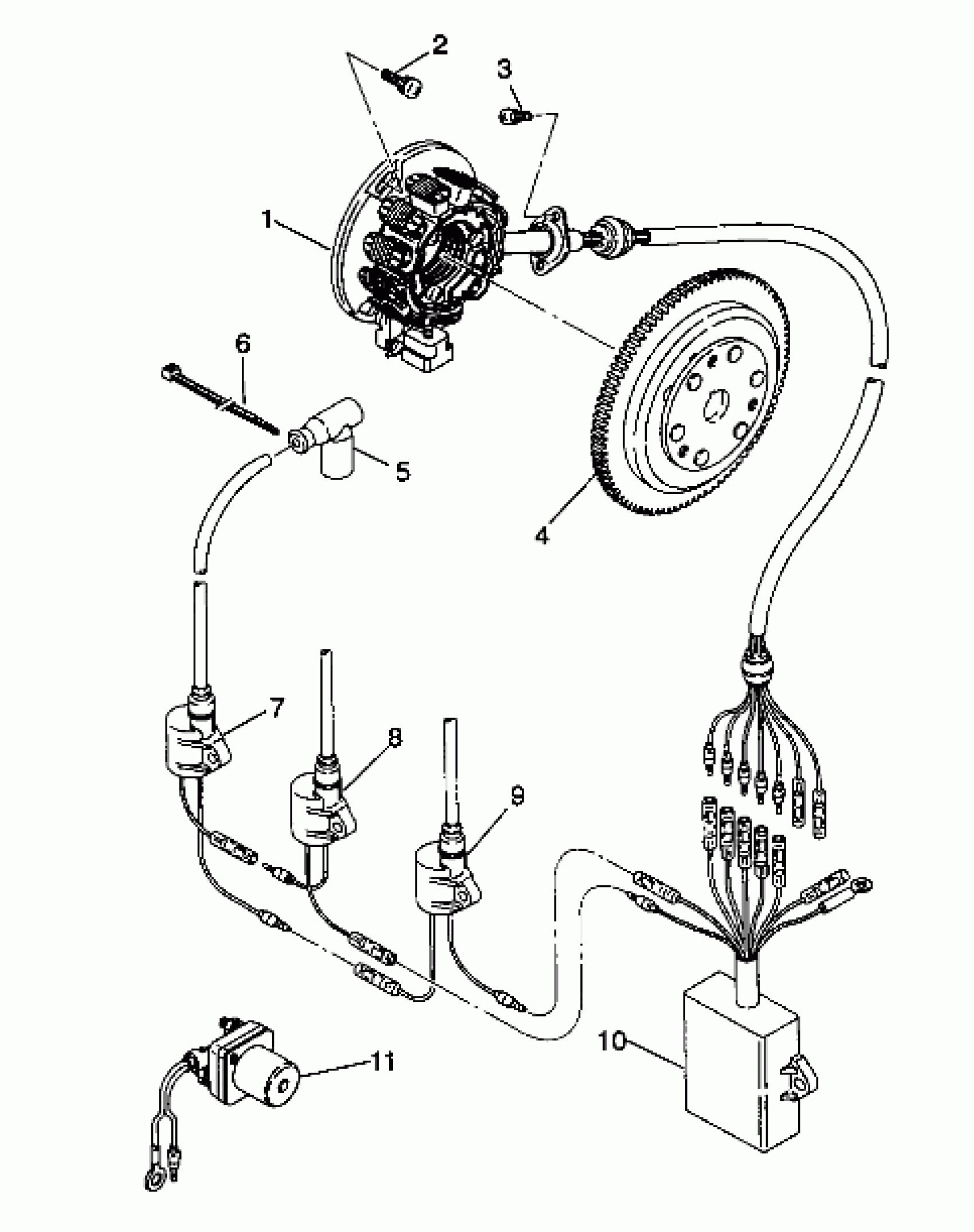 2
3
1
6
5
4
7
8
9
10
11