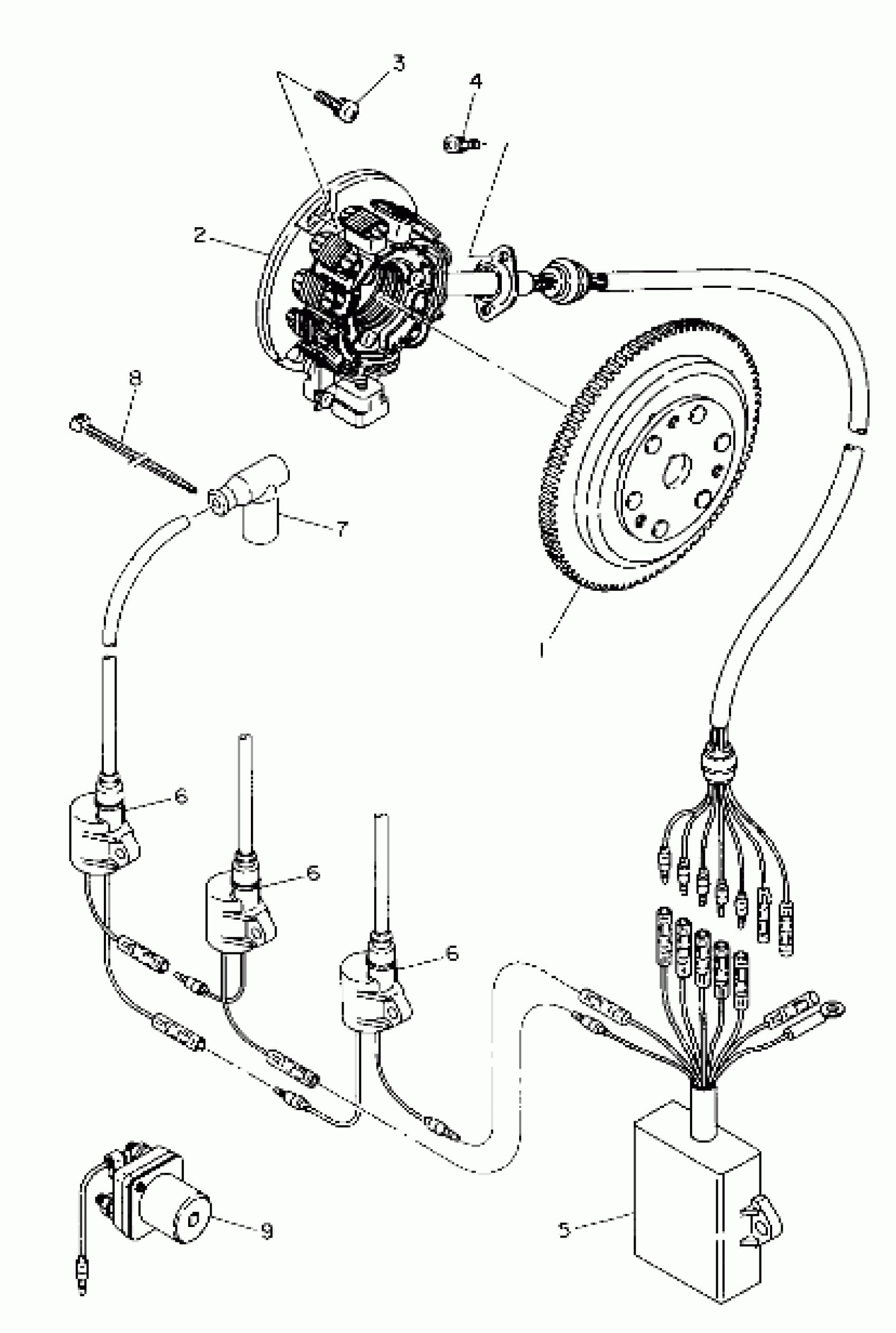 3
4
2
8
7
1
6
6
6
9
5