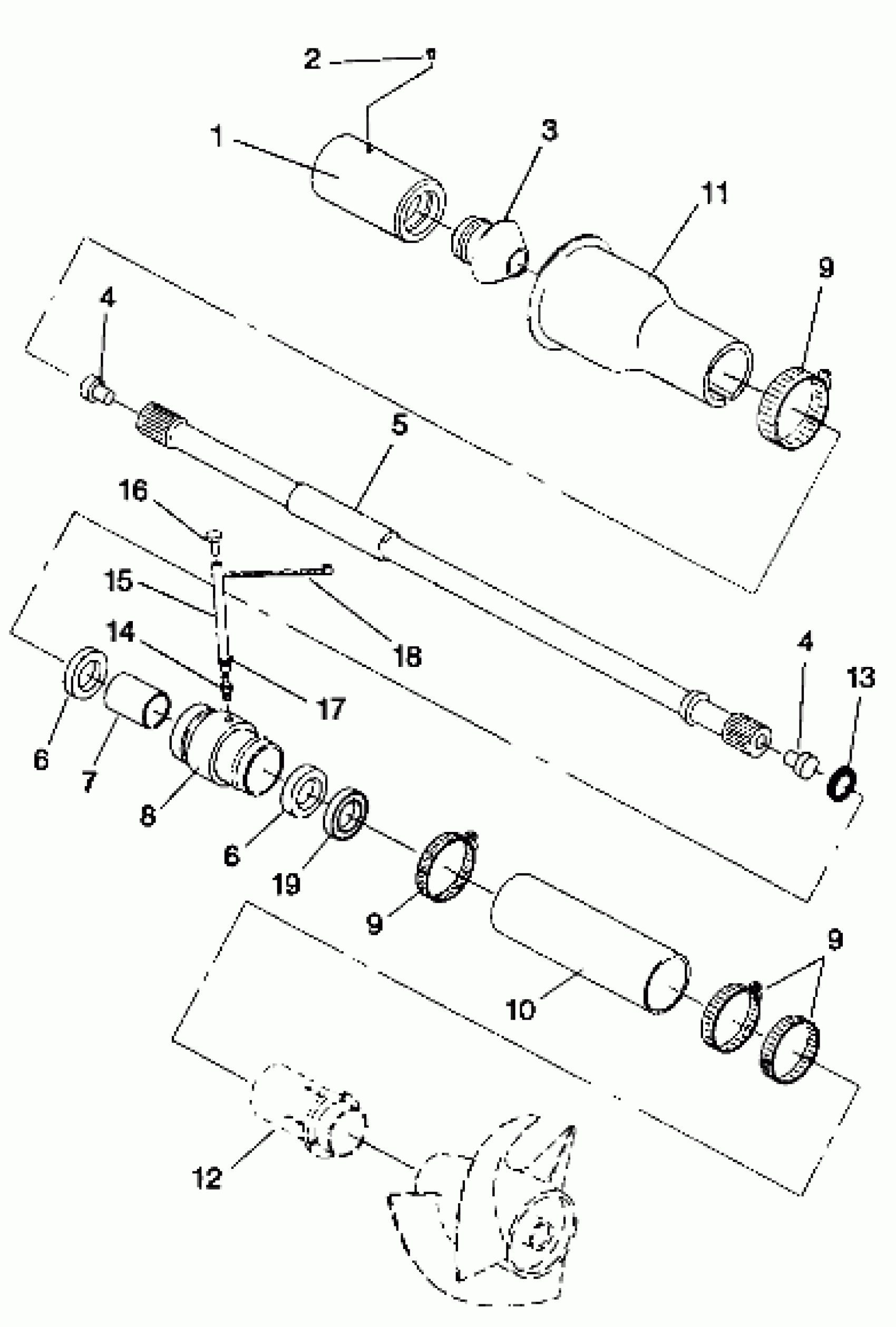 2
1
3
11
9
4
5
16
15
18
14
17
4
13
6
7
8
6
19
9
10
9
12