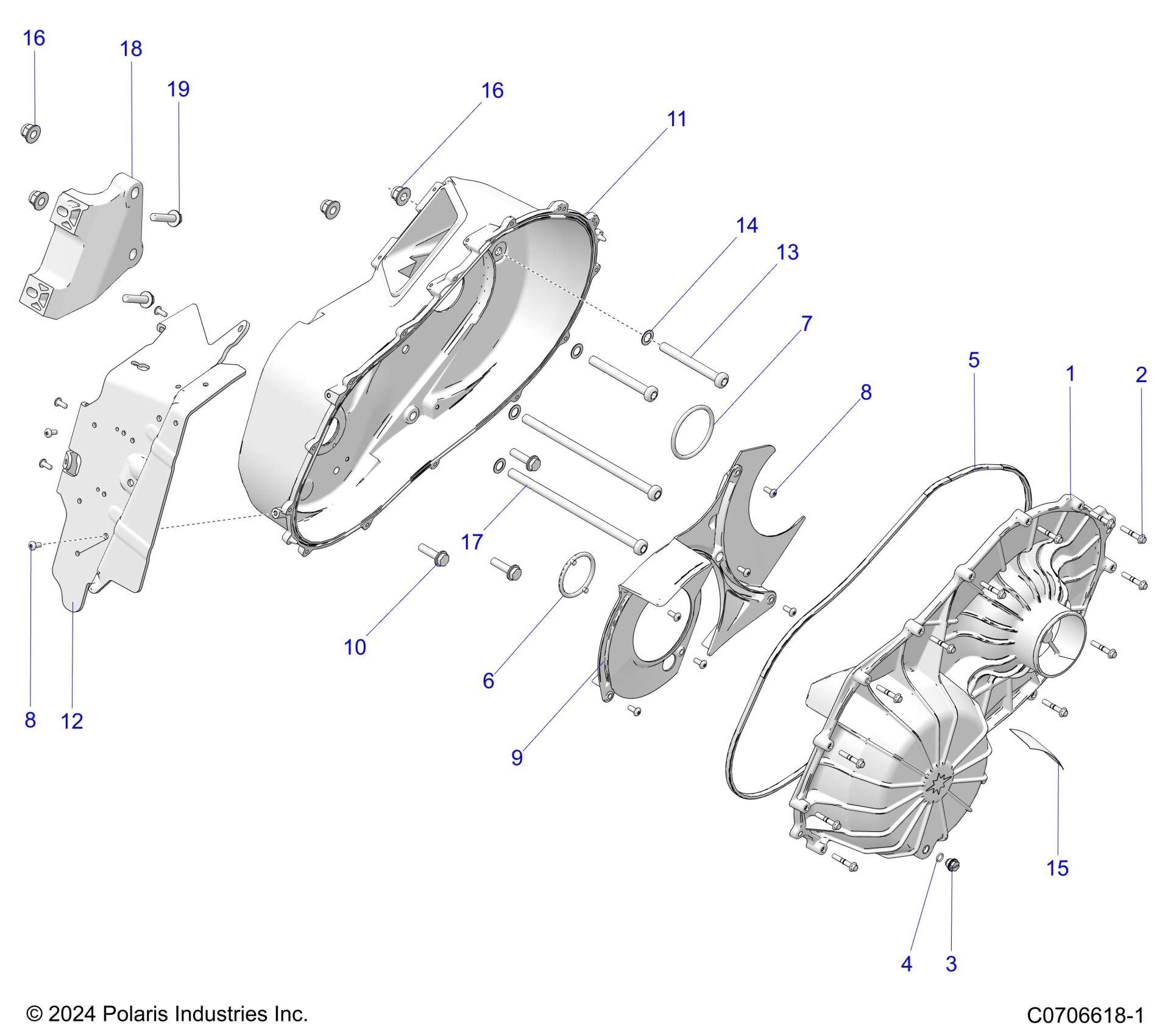 16
18
19
16
11
14
13
7
5
1
2
8
17
10
6
9
8
12
15
4
3

© 2024 Polaris Industries Inc.

C0706618-1