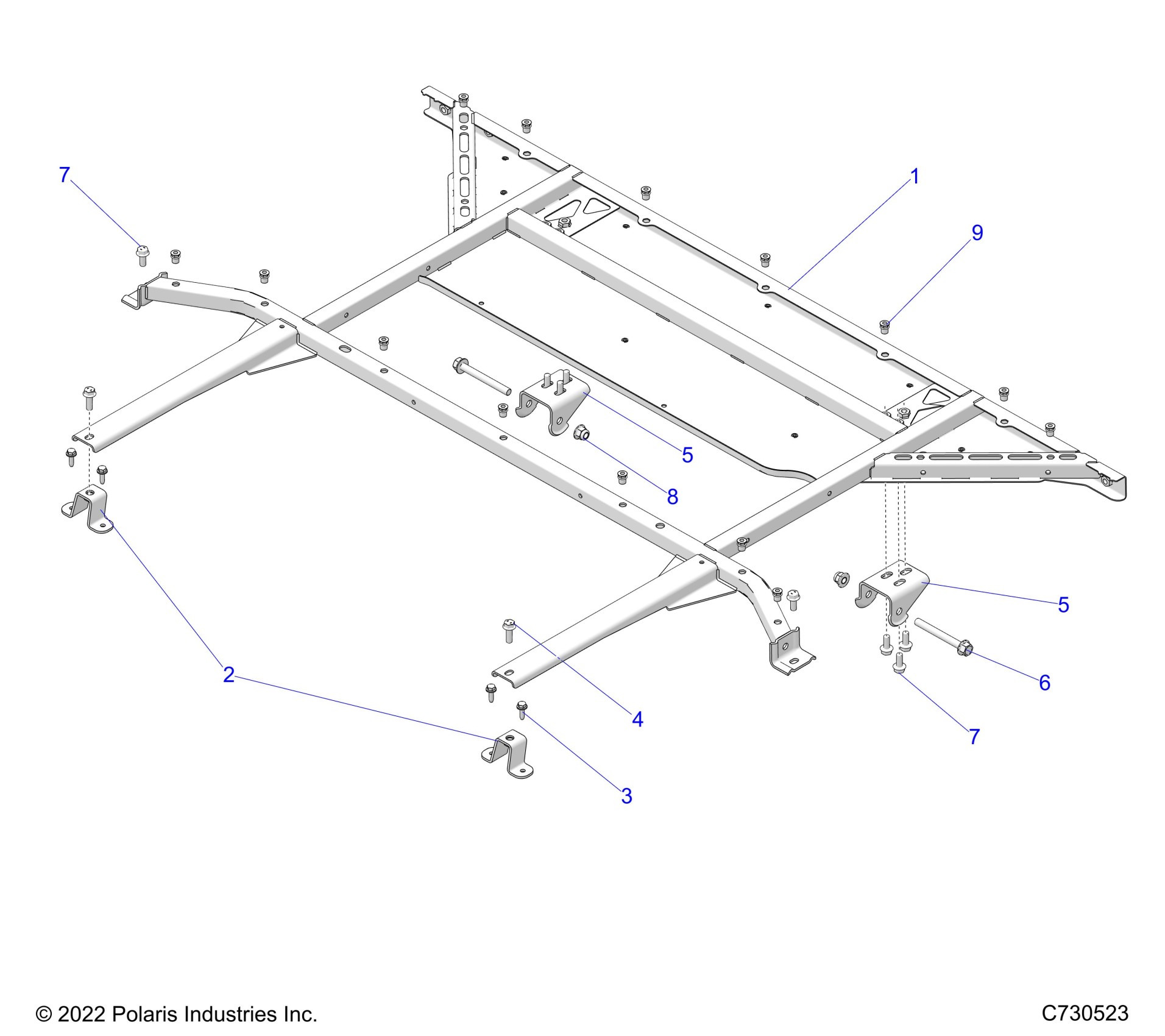 7

1

9

5

8

5

2

4

6

7

3

© 2022 Polaris Industries Inc.

C730523