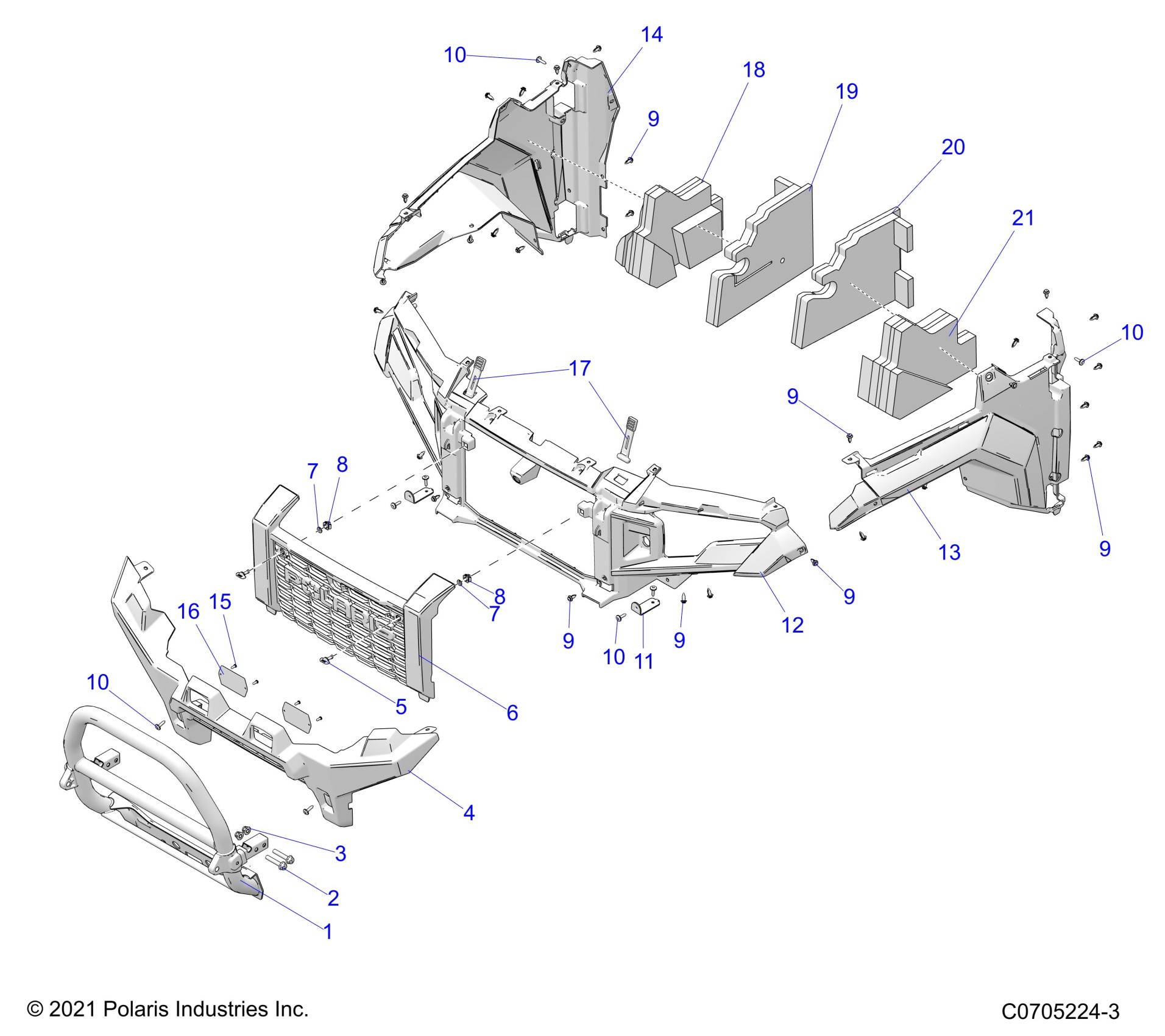 10
14
18
19
9
20
21
10
17
9
7
8
13
9
8
7
9
12
16
15
9
10
11
9
10
5
6
4
3
2
1
POLARIS

© 2021 Polaris Industries Inc.

C0705224-3