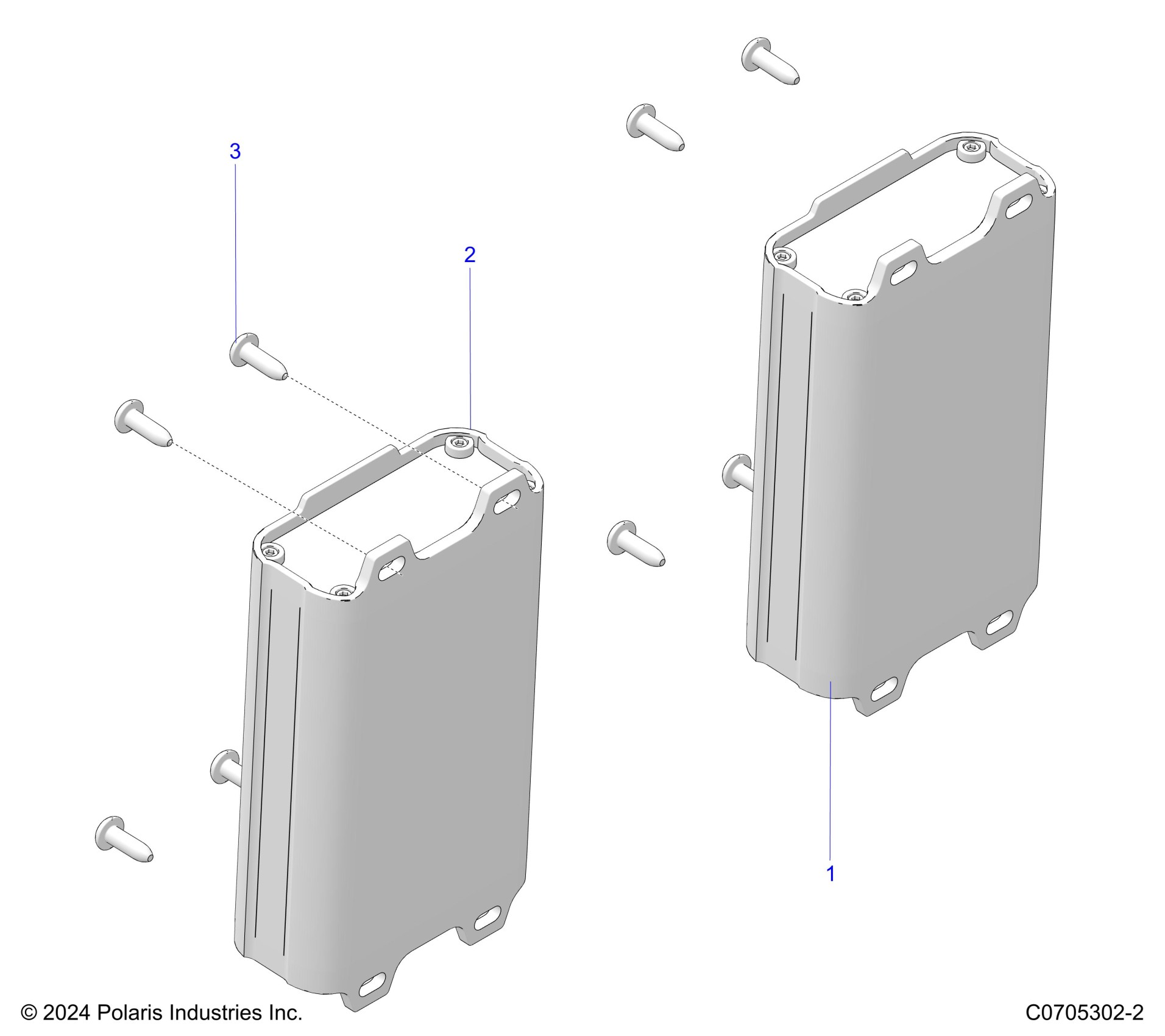 3

2

1

© 2024 Polaris Industries Inc.

C0705302-2