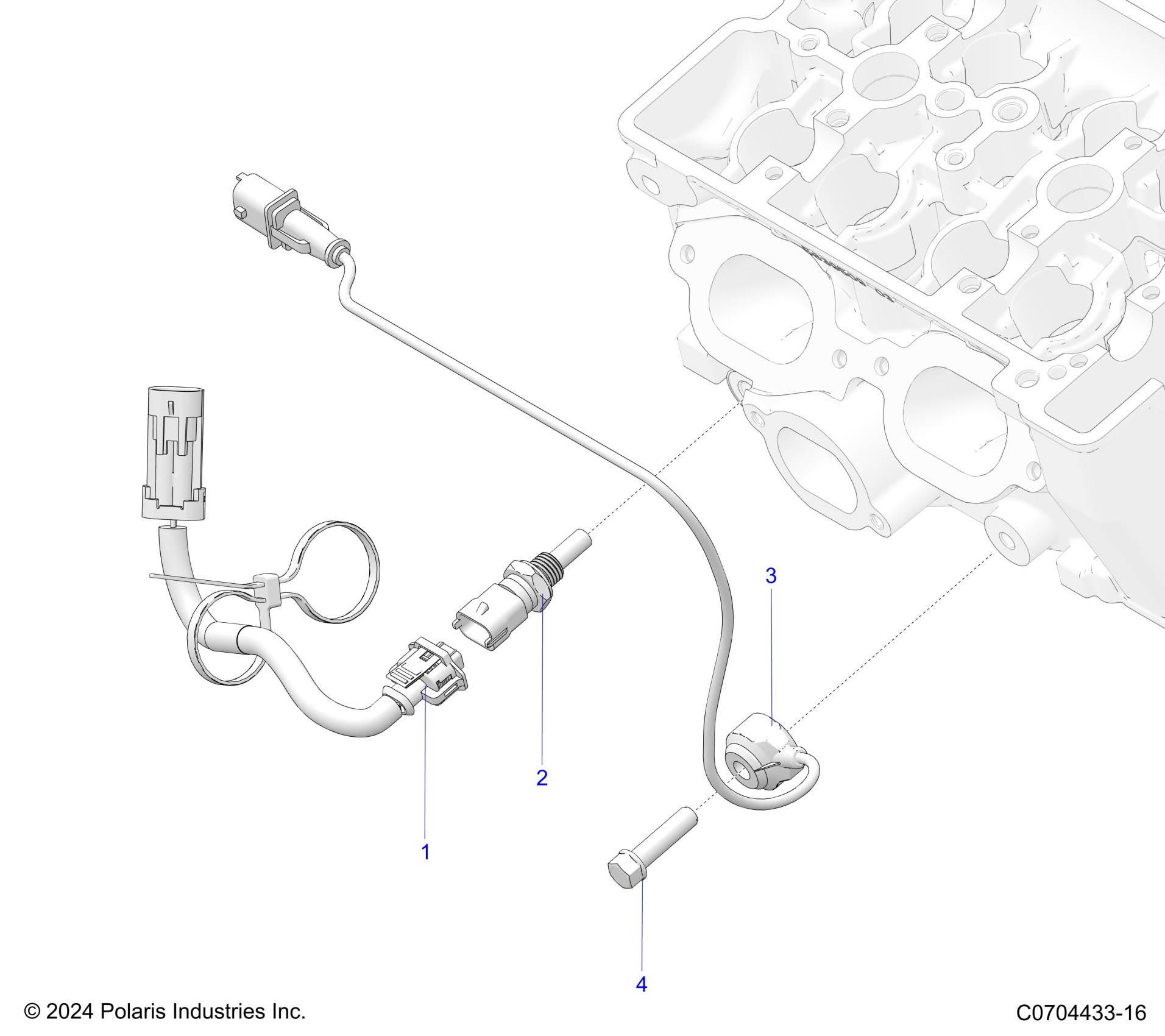 3

2

1

4

© 2024 Polaris Industries Inc.

C0704433-16