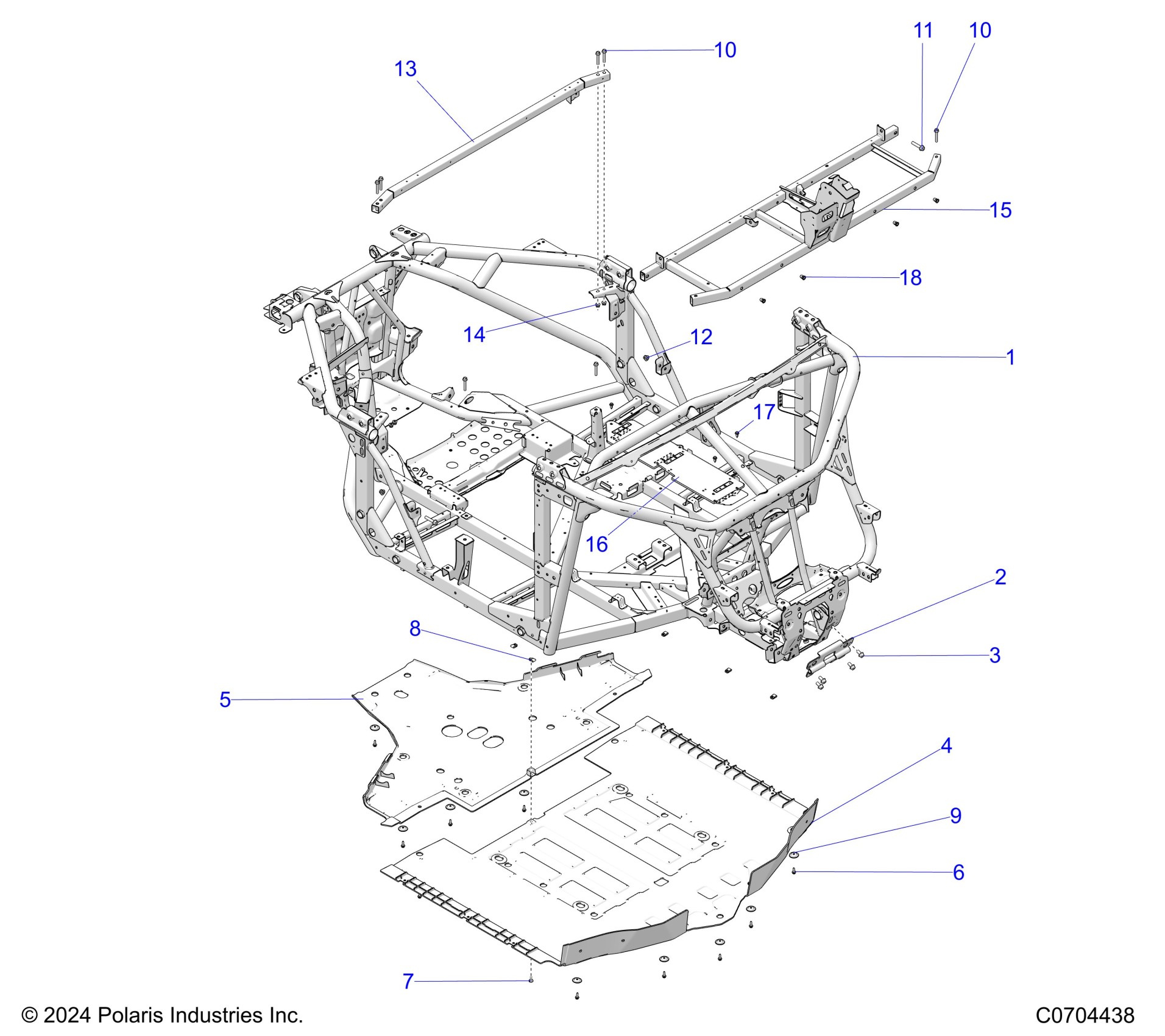 11
10
10
13
15
18
14
12
1
17
16
2
8
3
5
4
9
6
7
© 2024 Polaris Industries Inc.
C0704438