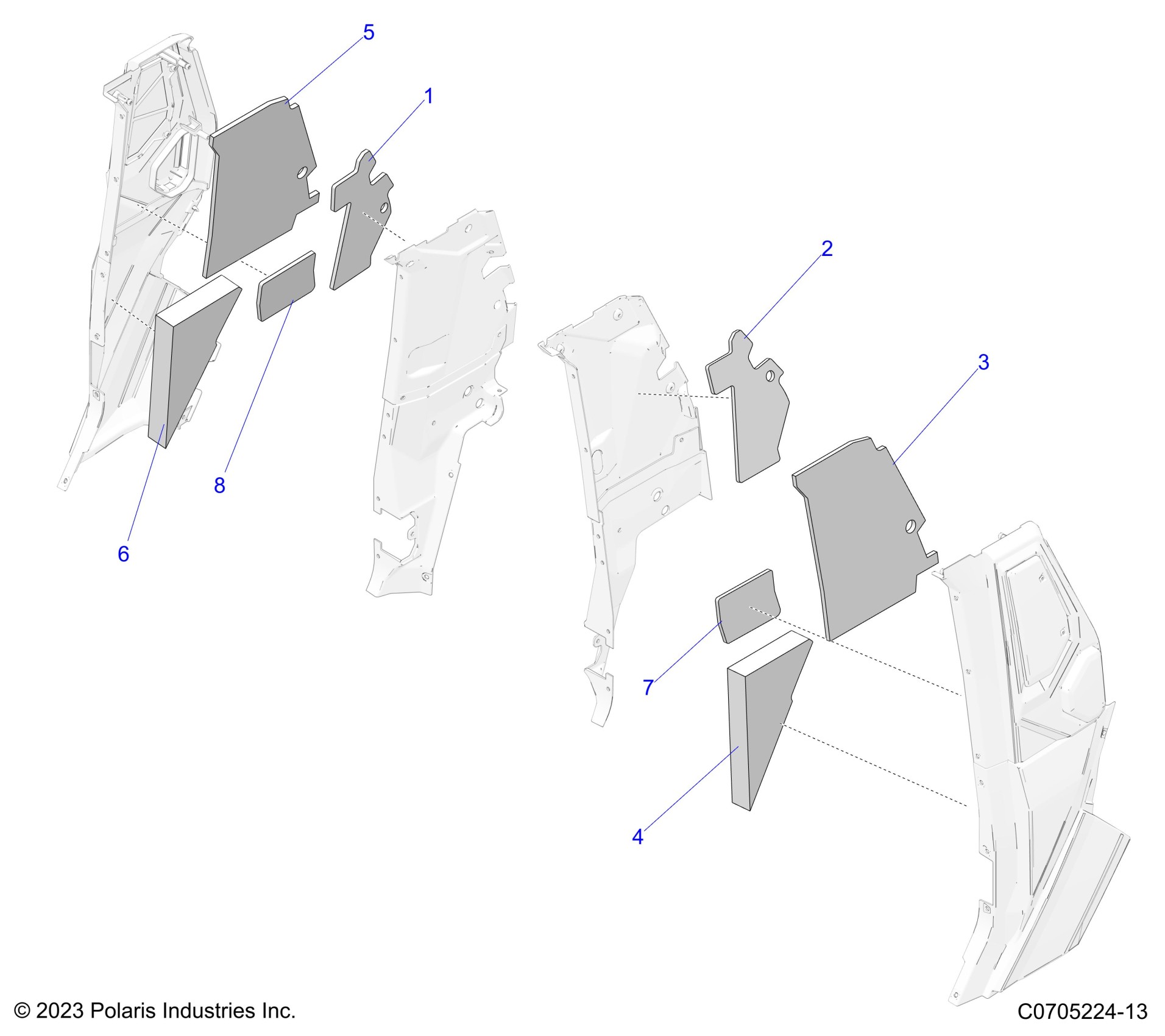 5
1
2
3
8
6
7
4

© 2023 Polaris Industries Inc.

C0705224-13