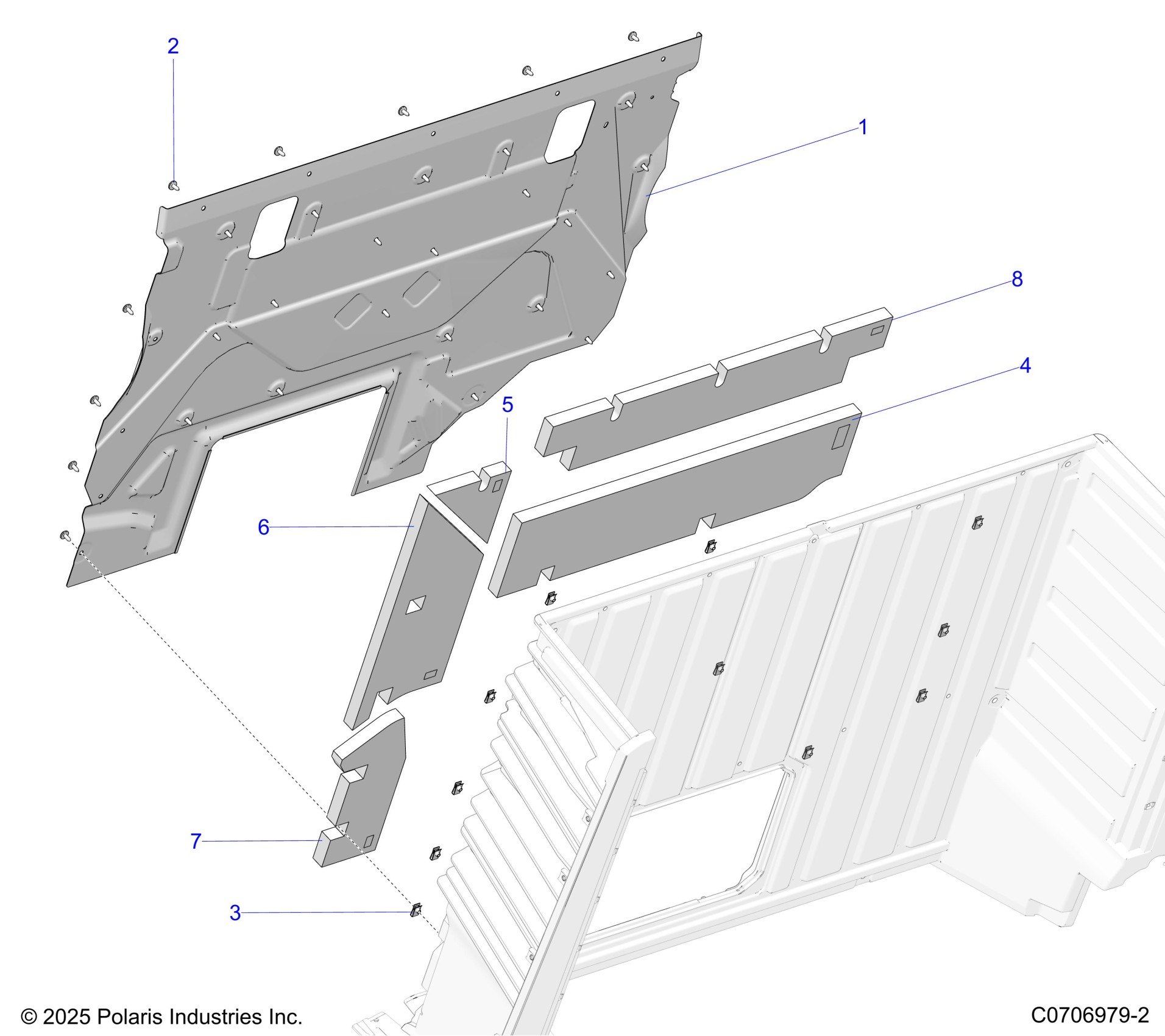 2
1
8
4
5
6
7
3
© 2025 Polaris Industries Inc.
C0706979-2