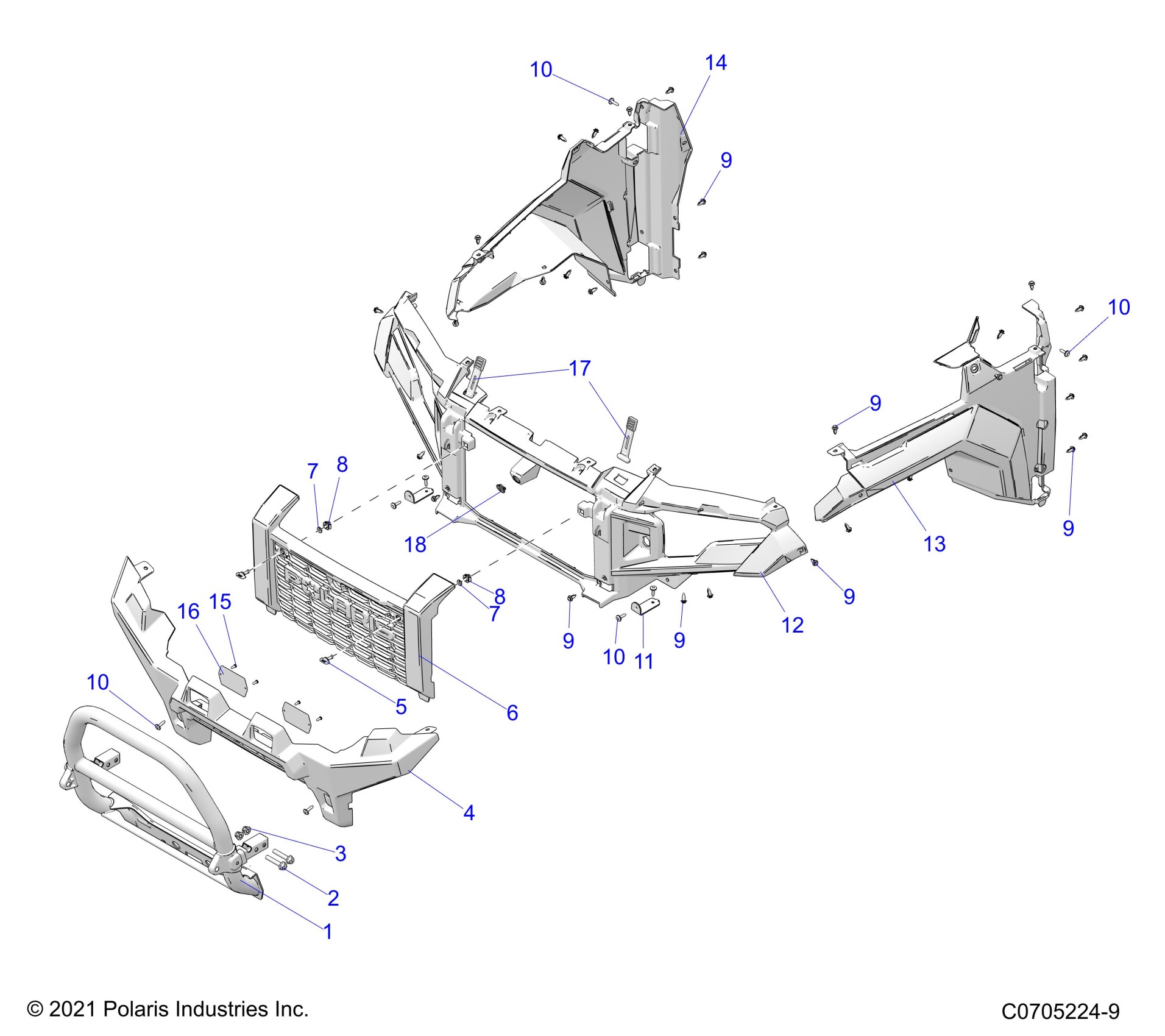 10
14
9
10
17
9
7
8
18
13
9
8
7
9
12
16
15
9
10
11
9
10
5
6
4
3
2
1
POLARIS

© 2021 Polaris Industries Inc.

C0705224-9