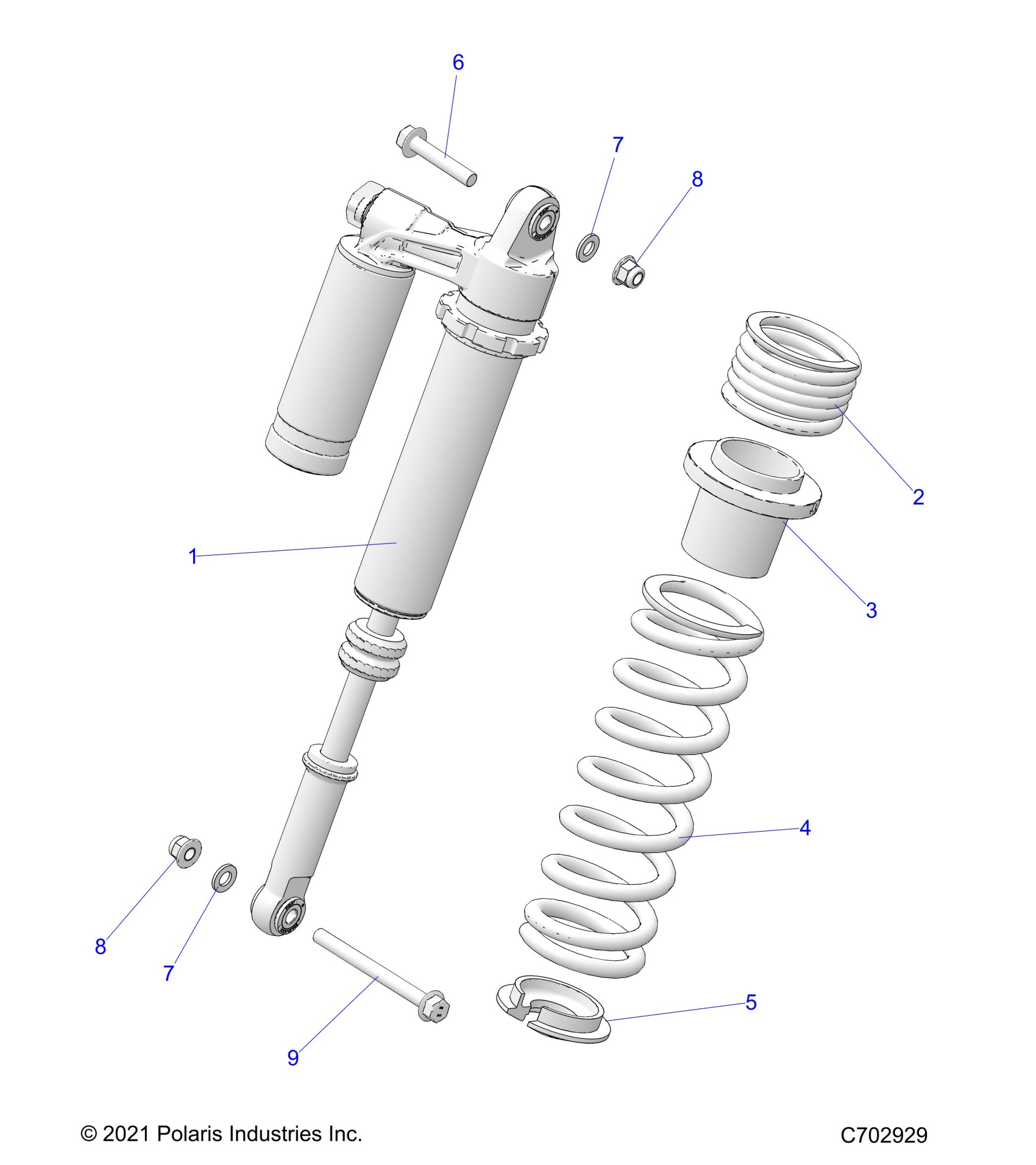 6

7

8

2

1

3

4

8

7

5

9

© 2021 Polaris Industries Inc.

C702929