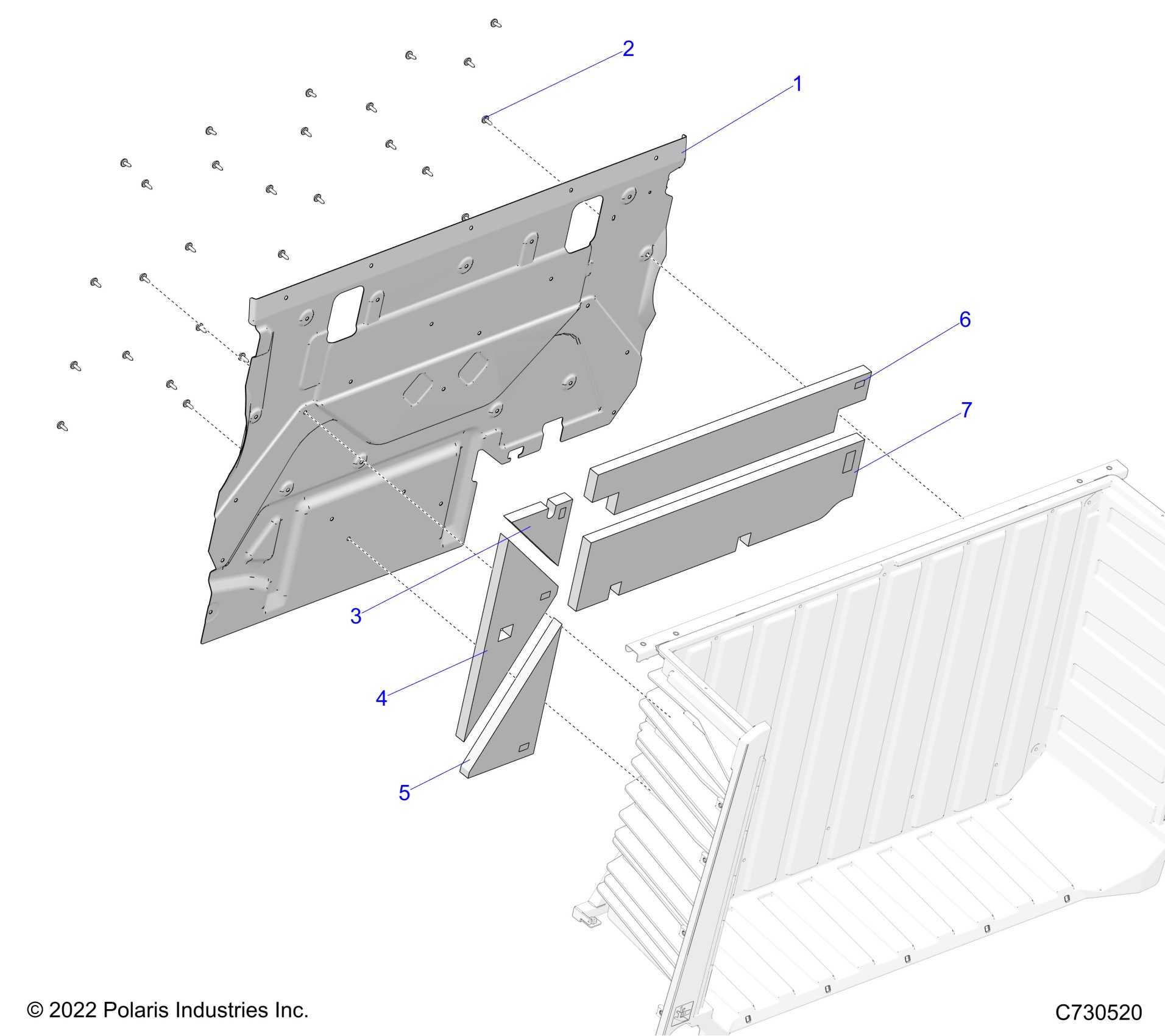 2
1
6
7
3
4
5
© 2022 Polaris Industries Inc.
C730520