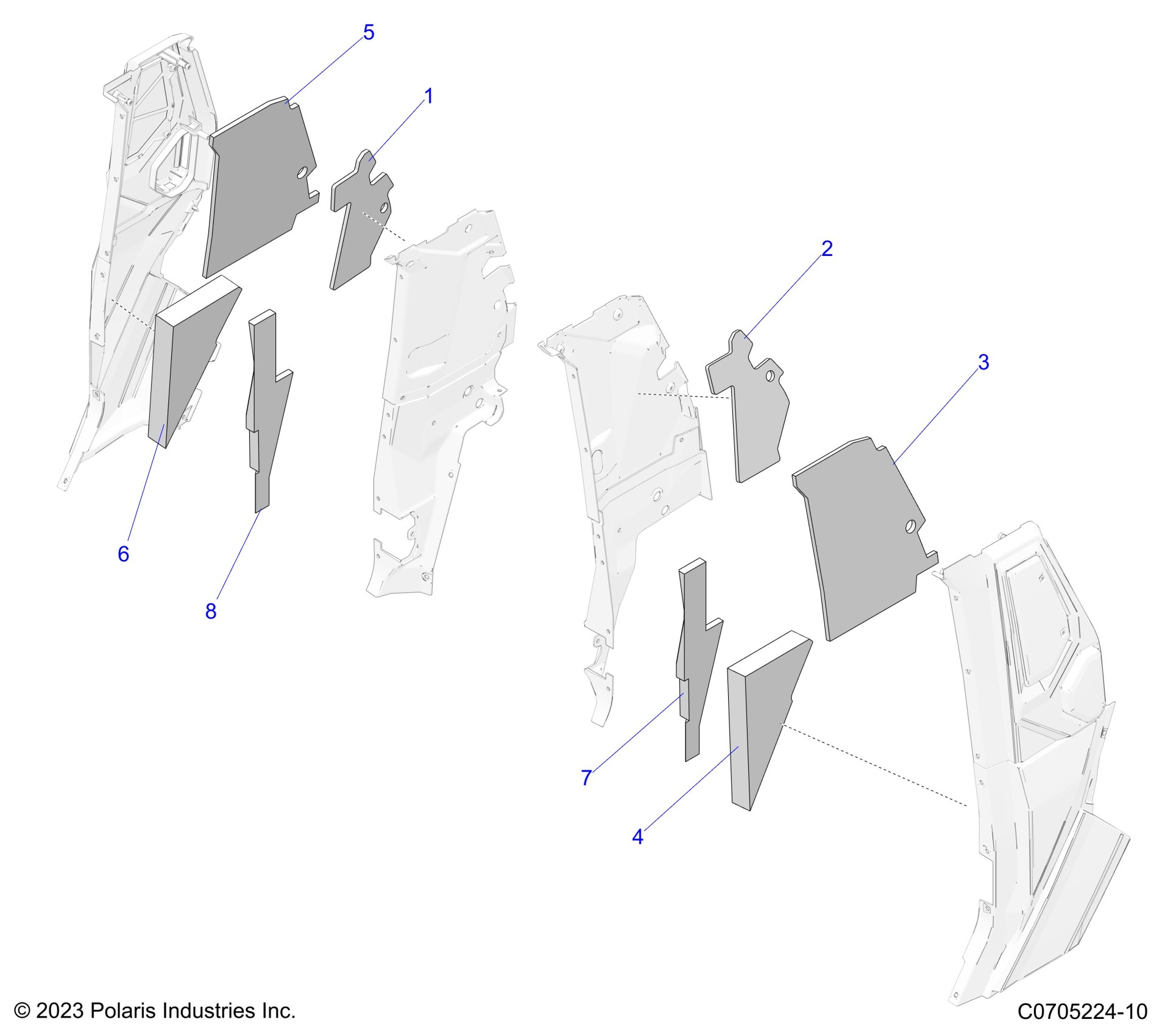 5

1

2

3

6

8

7

4

© 2023 Polaris Industries Inc.

C0705224-10