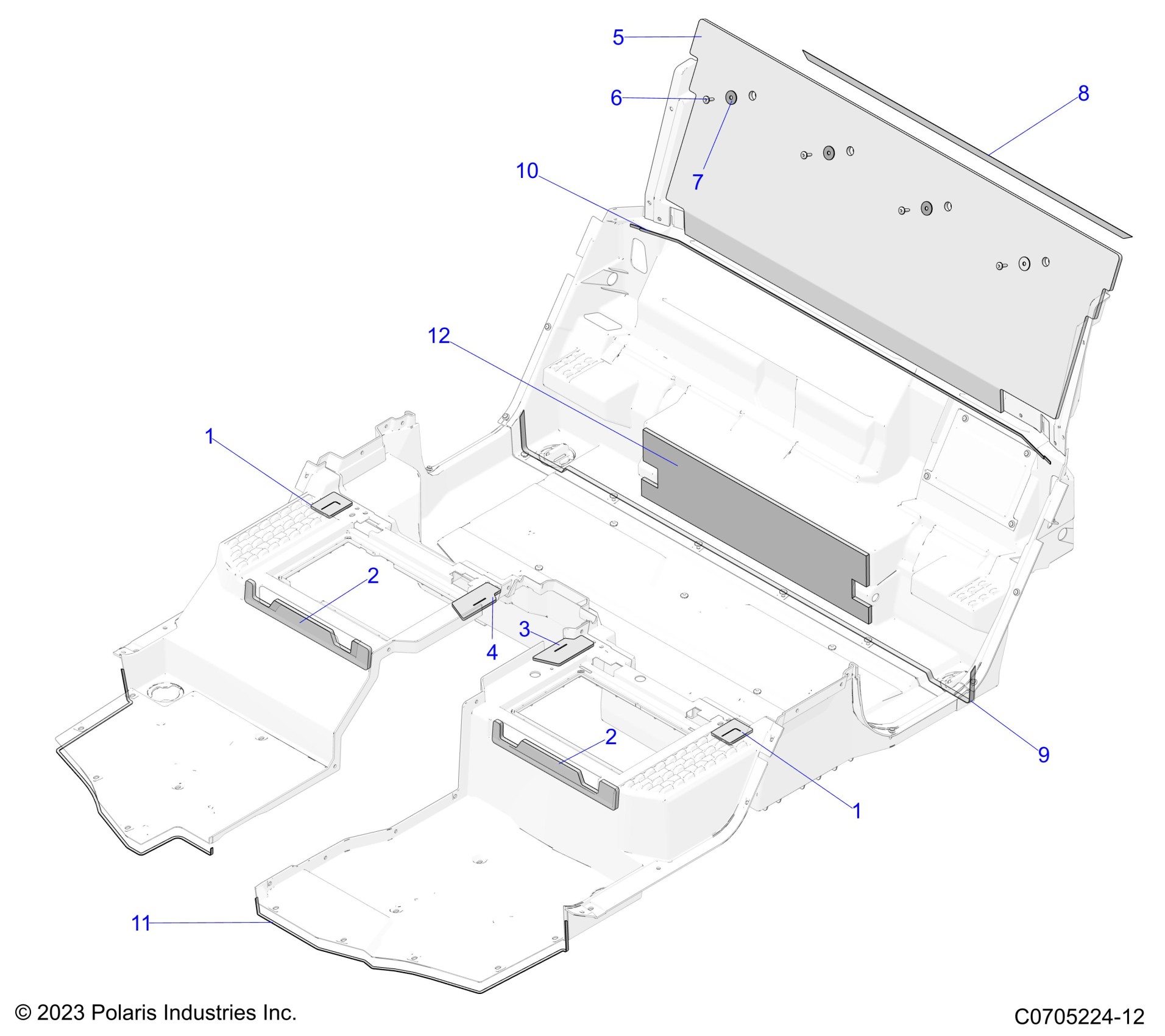 5
6
8
7
10
12
1
2
4
3
2
9
1
11
© 2023 Polaris Industries Inc.
C0705224-12