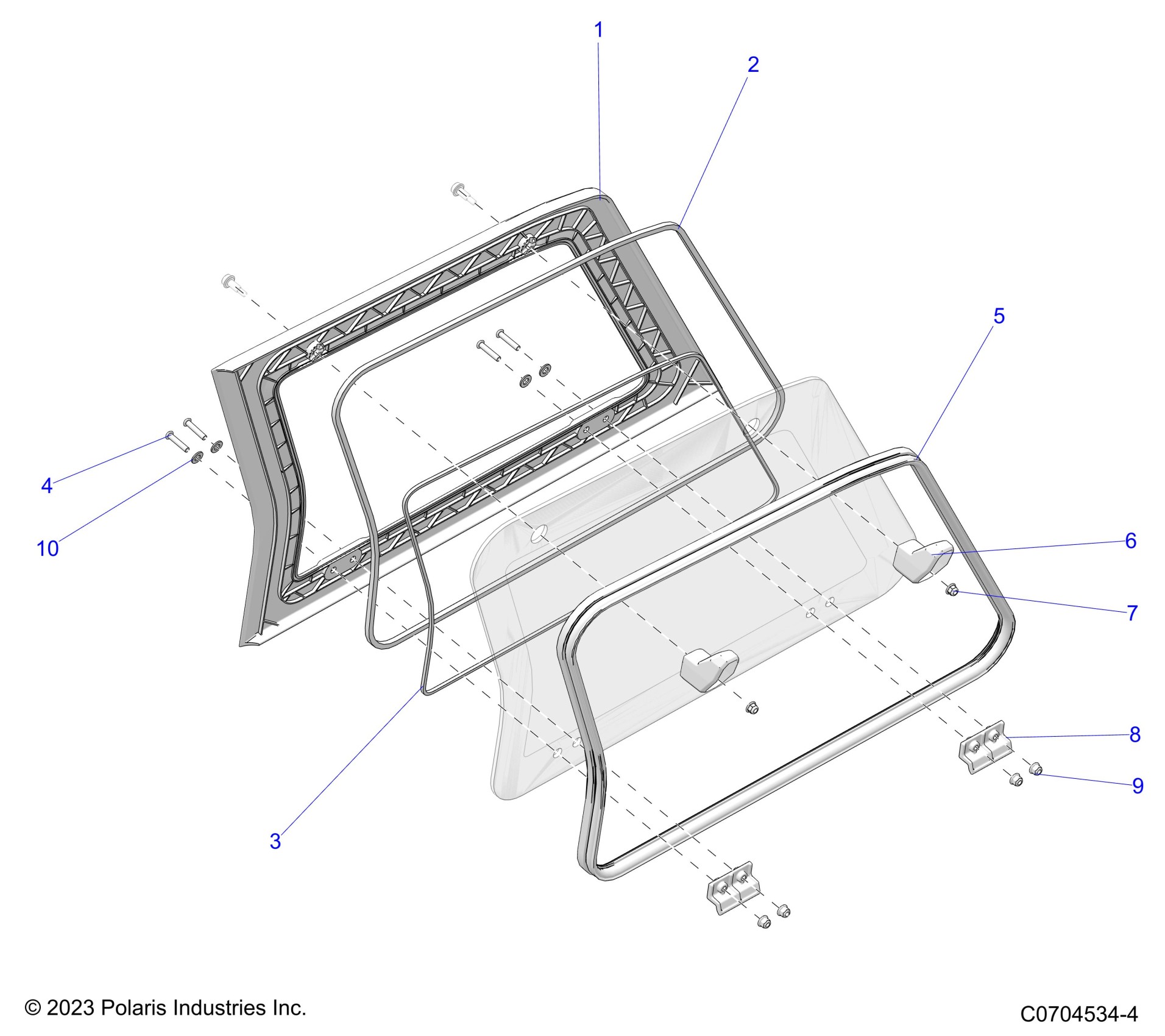 1
2
5
4
10
6
7
8
9
3

© 2023 Polaris Industries Inc.

C0704534-4